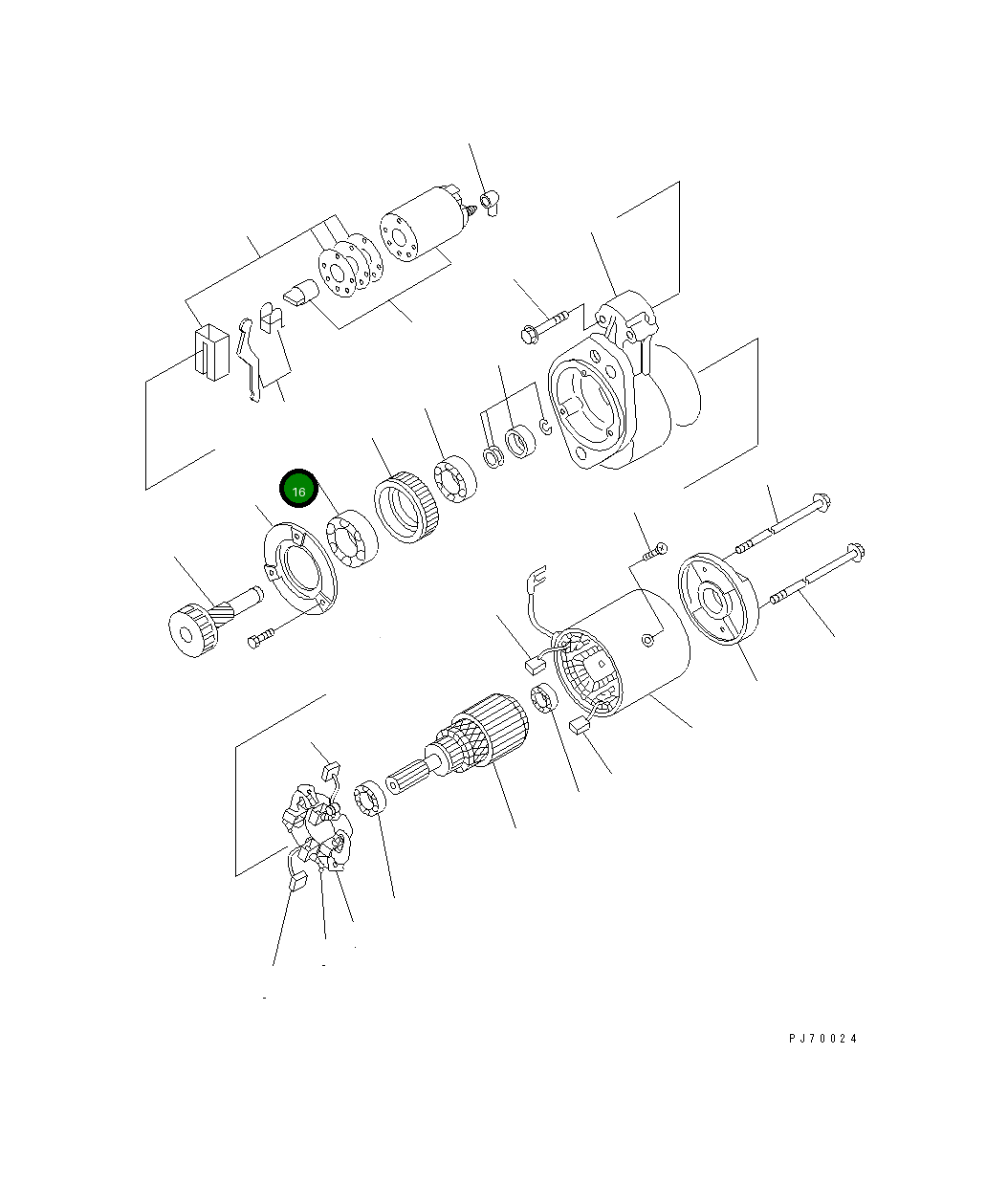 16

PJ70024