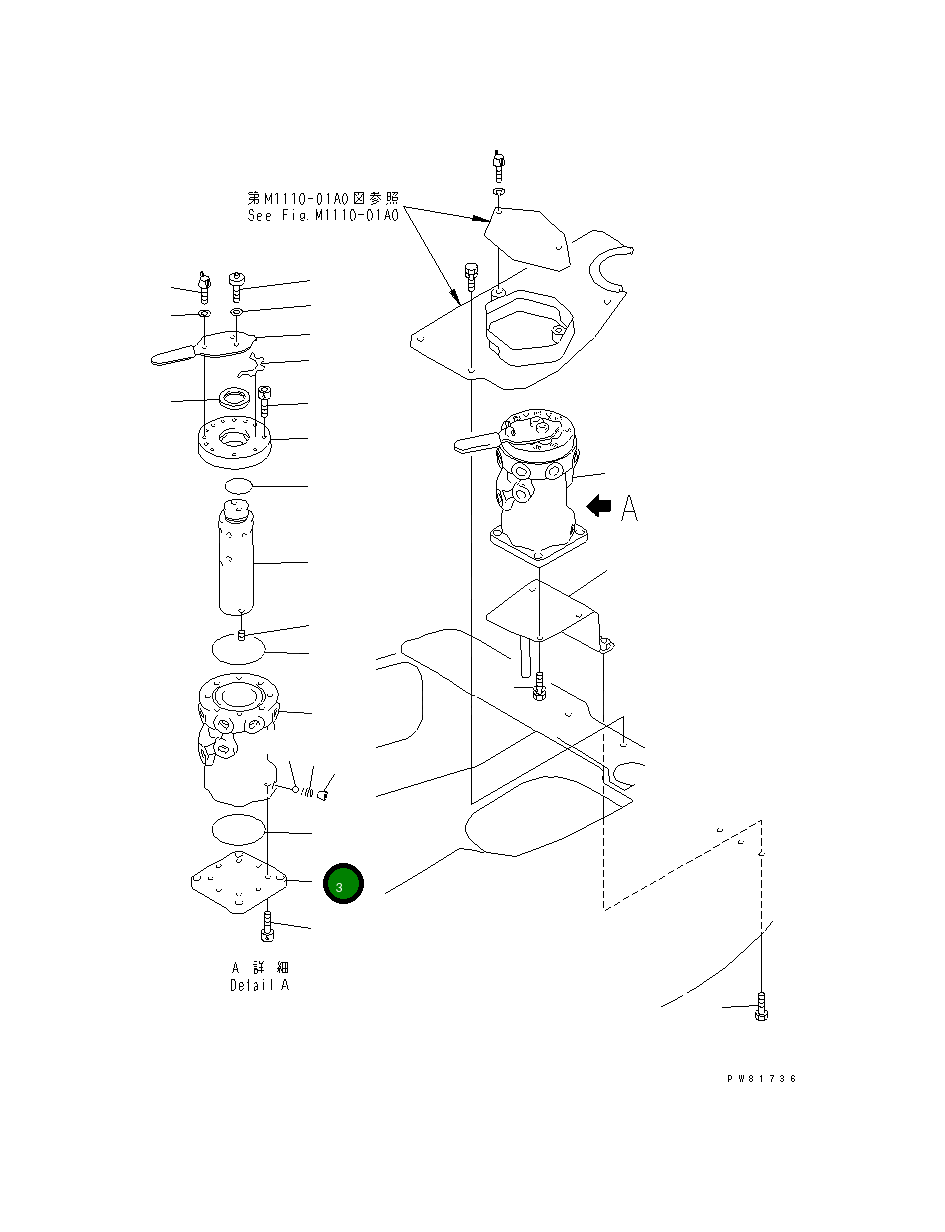 第M1110-01A0図参照
See Fig.M1110-01A0

A

3

A 詳細
Detail A

PW81736