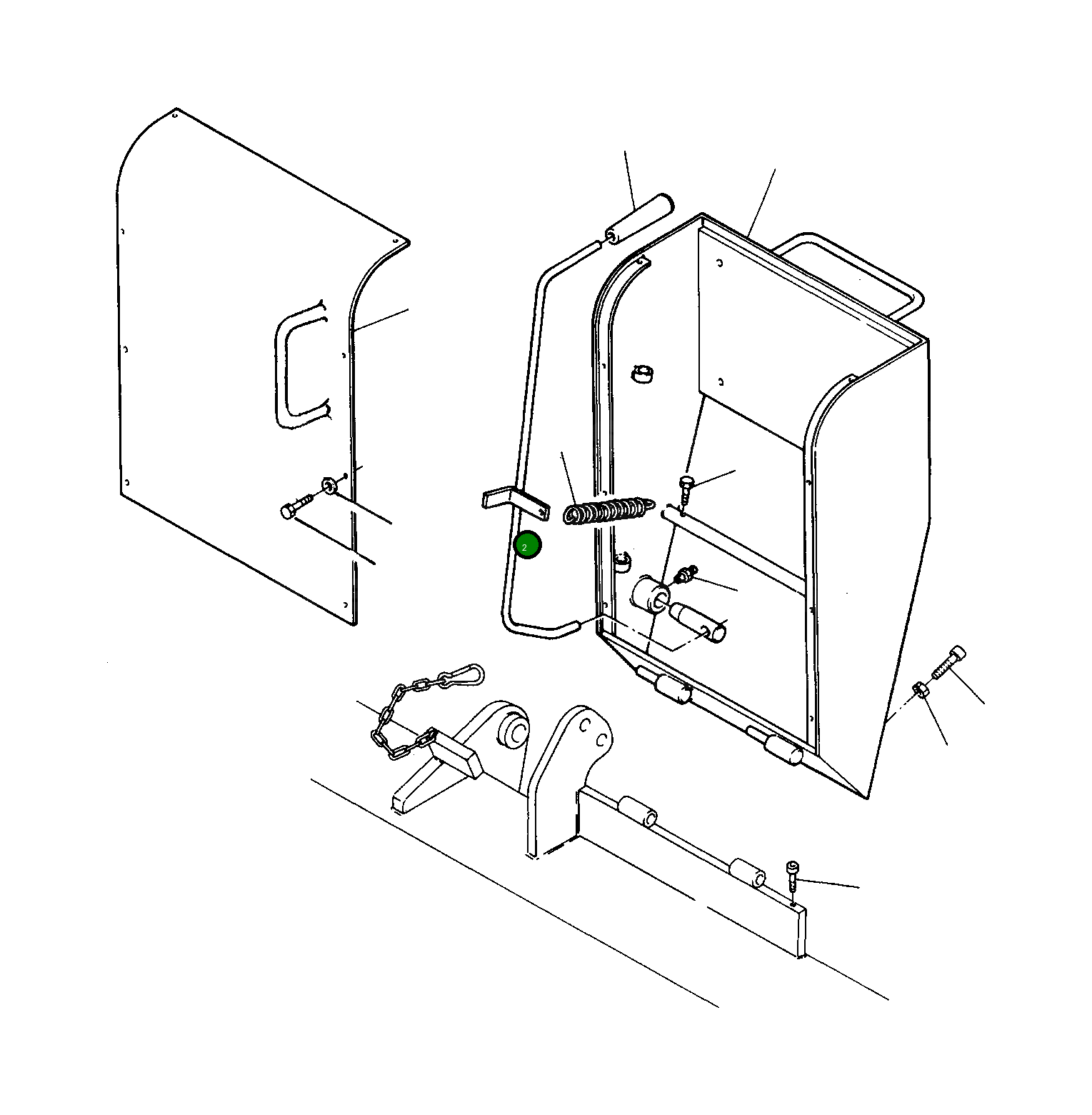 2