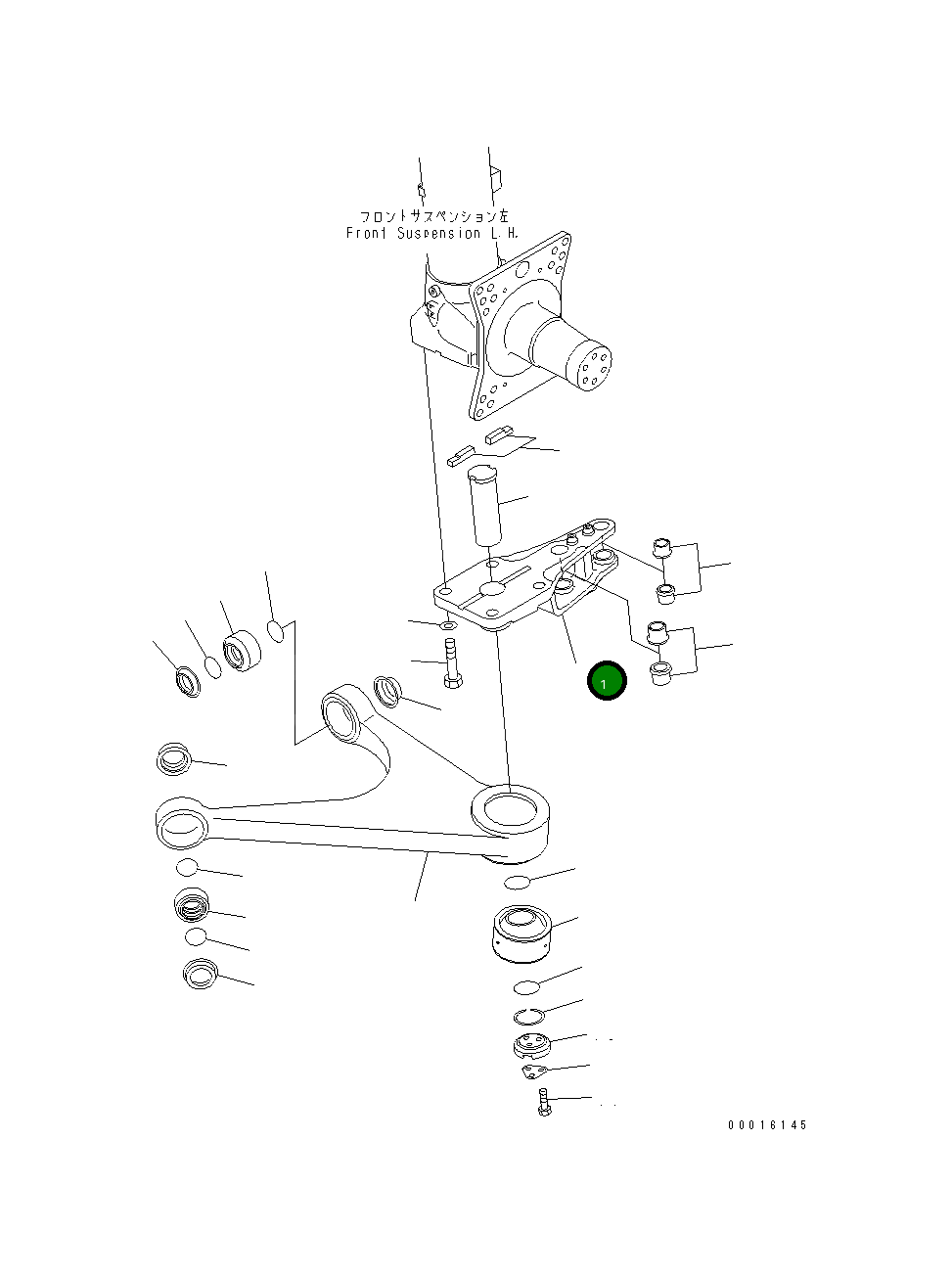 フロントサスペンション左
Front Suspension L.H.

1

00016145