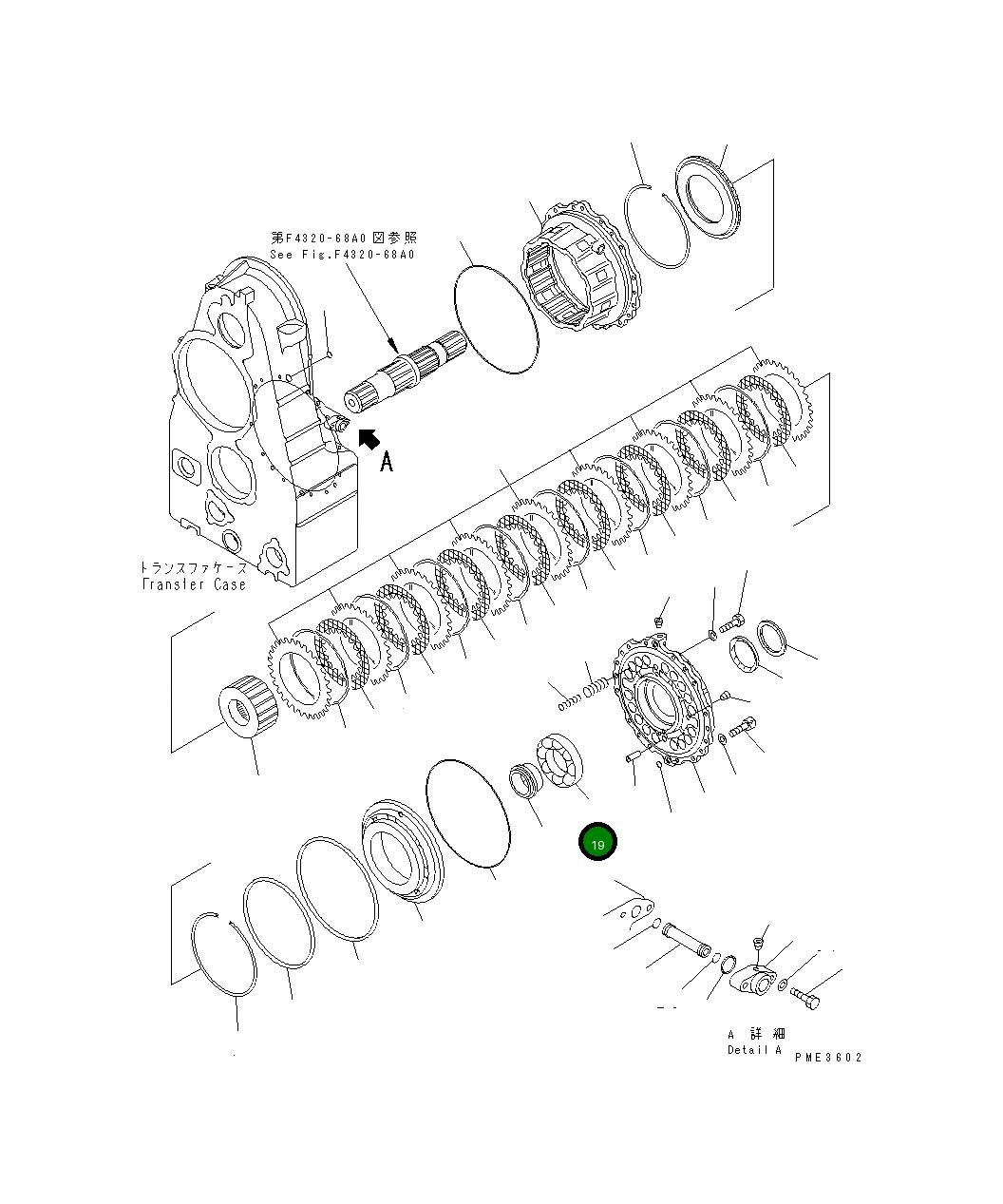 第F4320-68A0図参照
See Fig.F4320-68A0

A

トランスファケース
Transfer Case

19

A 詳細
Detail A

PME3602