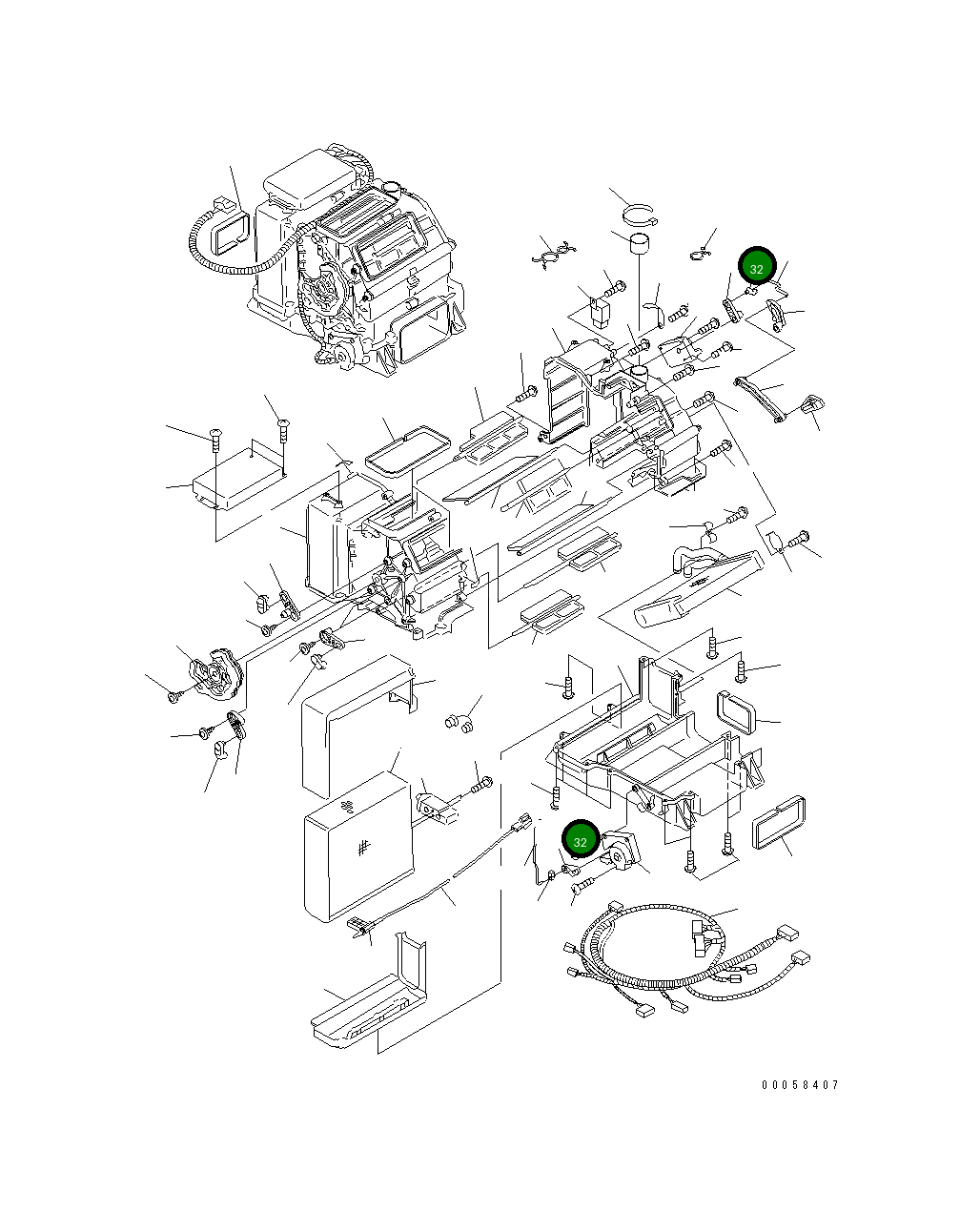 32

32

00058407