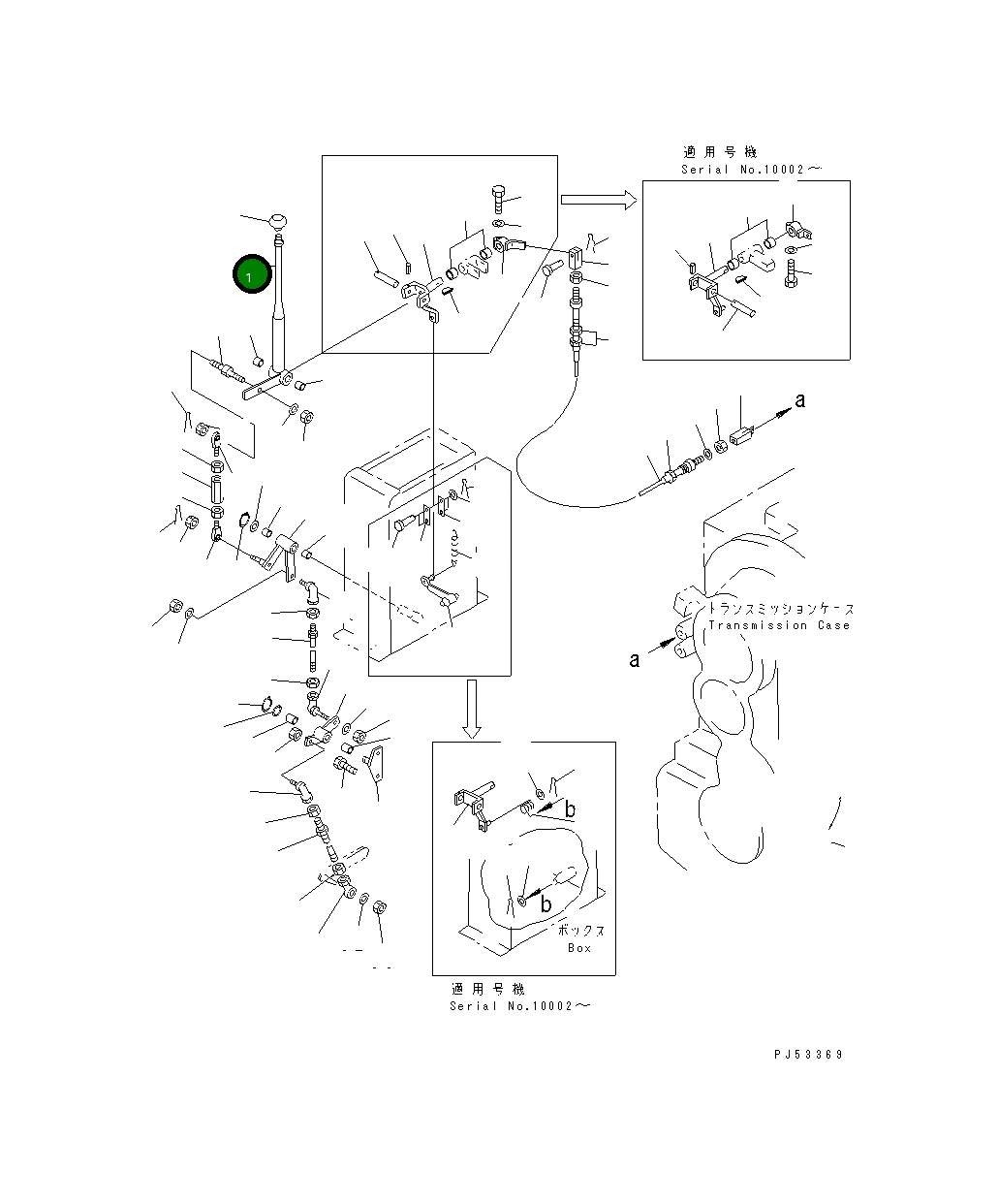 適用号機
Serial No.10002～

1

a

トランスミッションケース
Transmission Case

a

b

b

ボックス
Box

適用号機
Serial No.10002～

PJ53369