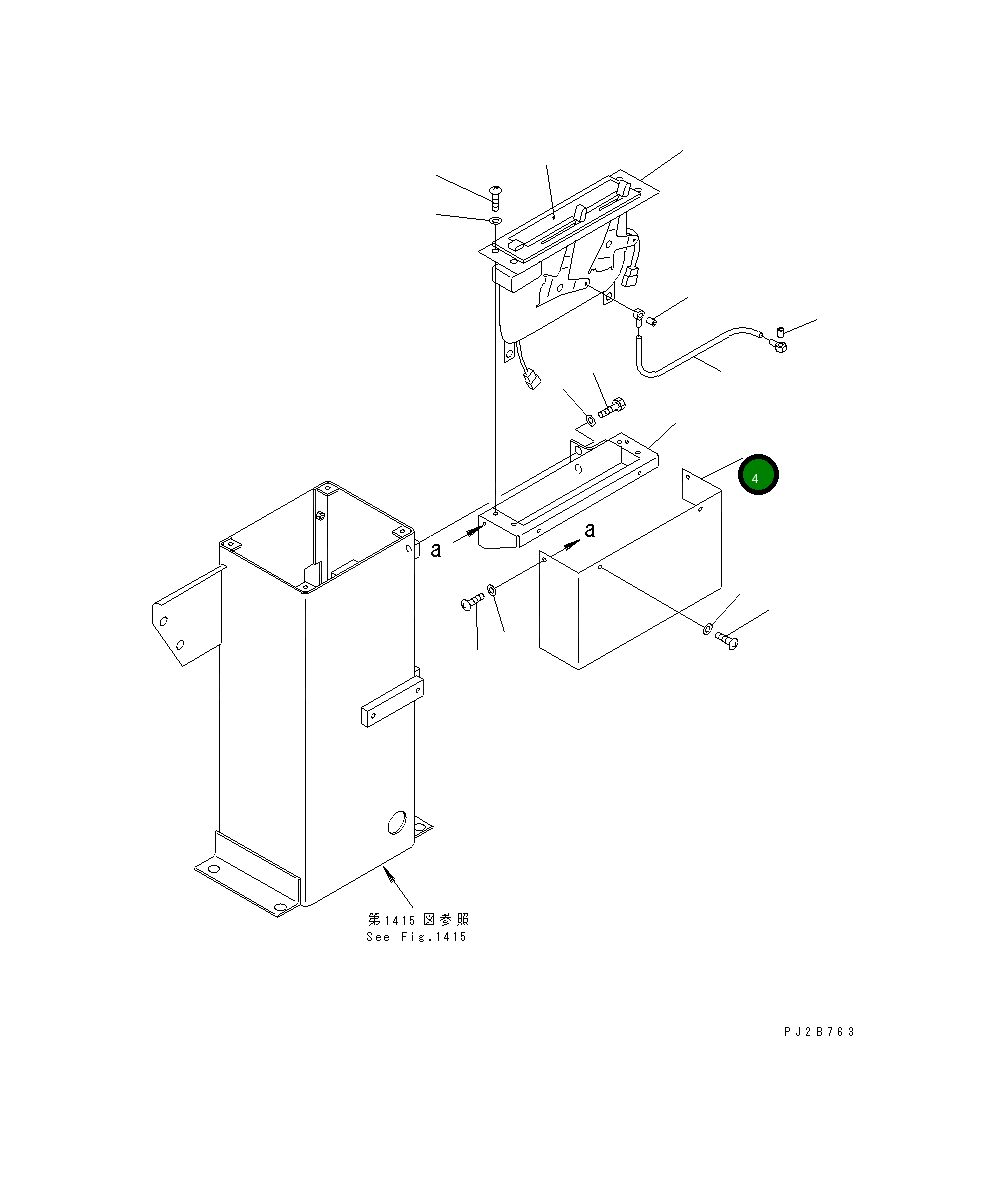 4

a

a

第1415図参照
See Fig.1415

PJ2B763