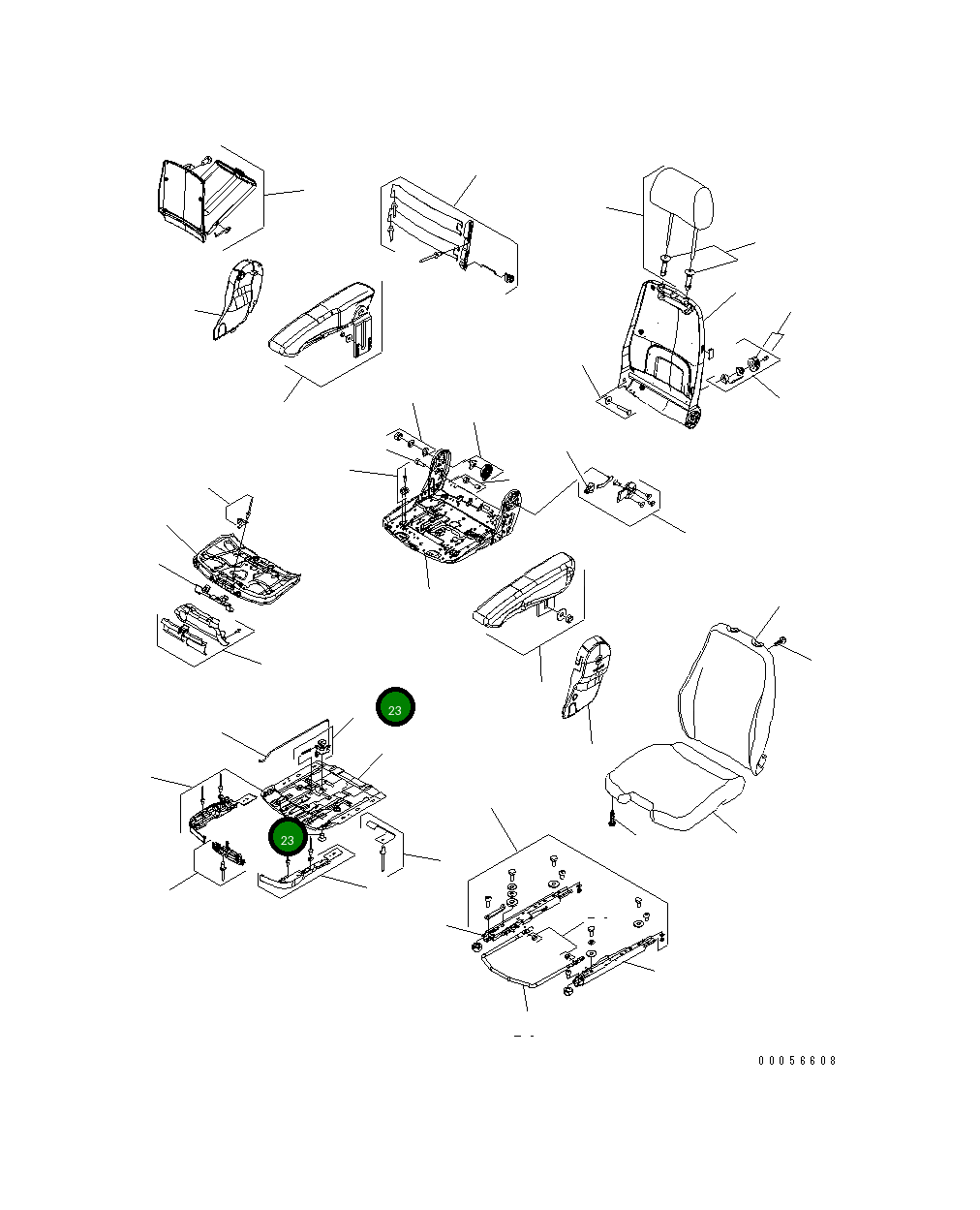 23

23

00056608