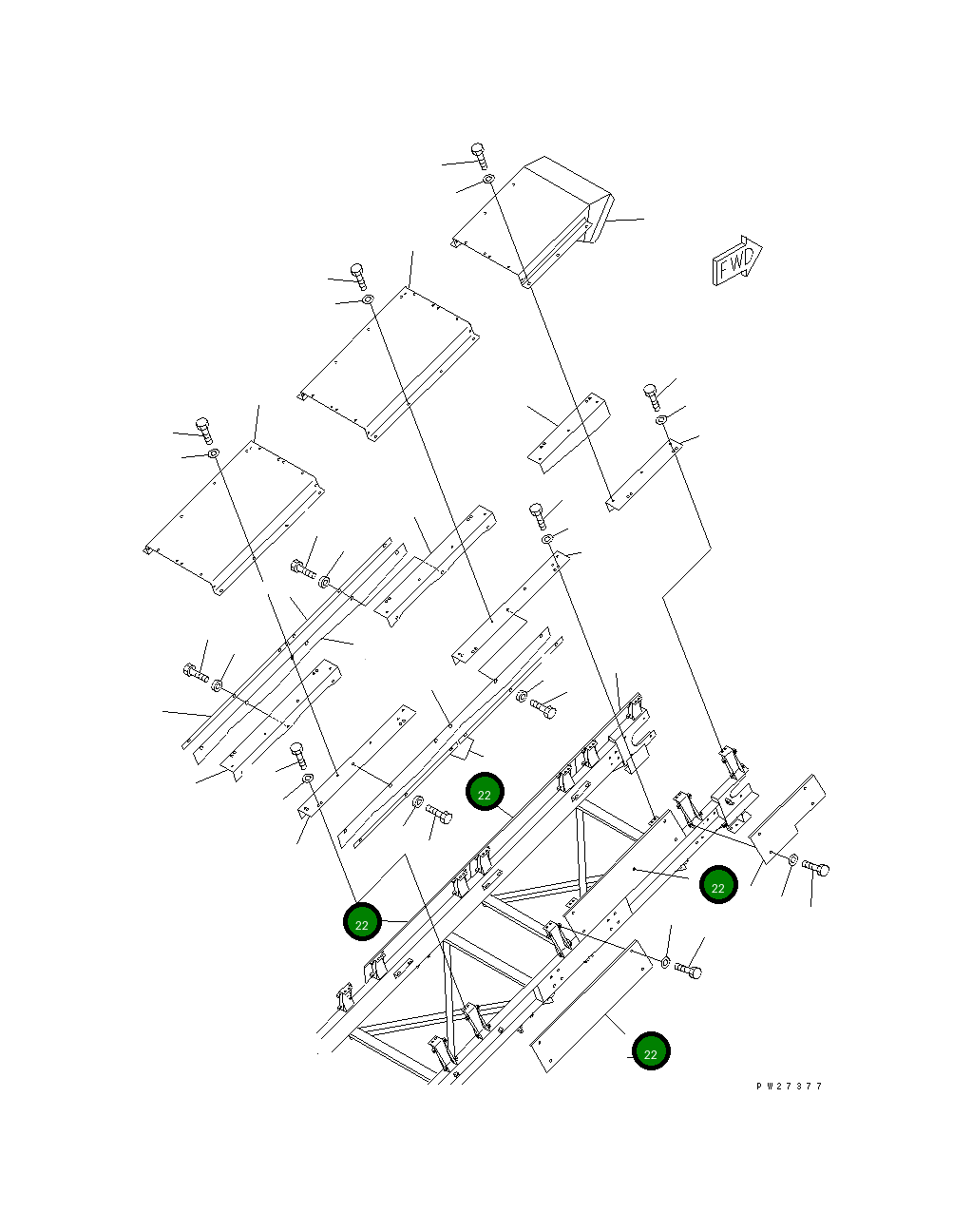 FWD

22

22

22

22

PW27377