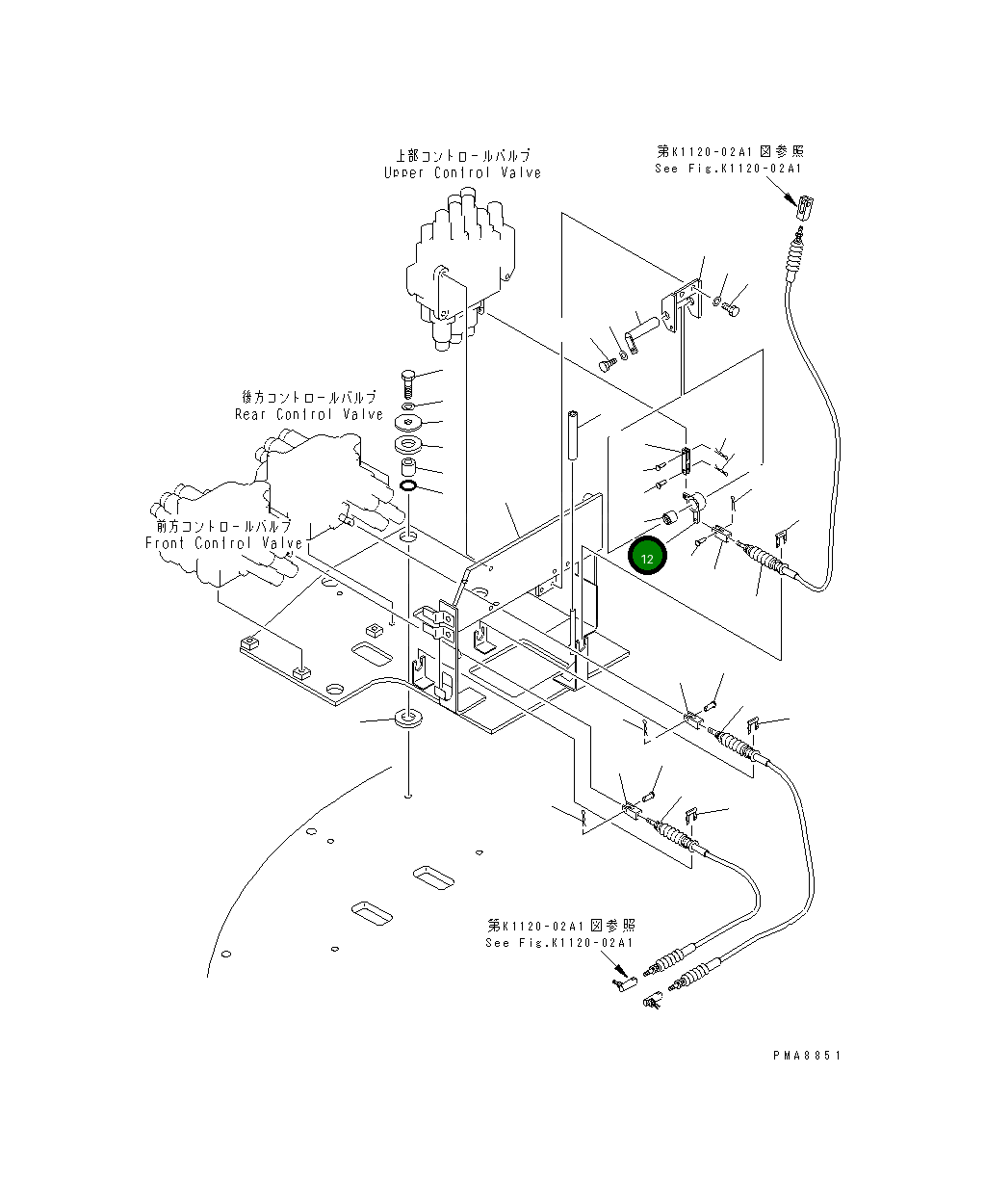 上部コントロールバルブ
Upper Control Valve

第K1120-02A1図参照
See Fig.K1120-02A1

後方コントロールバルブ
Rear Control Valve

前方コントロールバルブ
Front Control Valve

12

第K1120-02A1図参照
See Fig.K1120-02A1

PMA8851