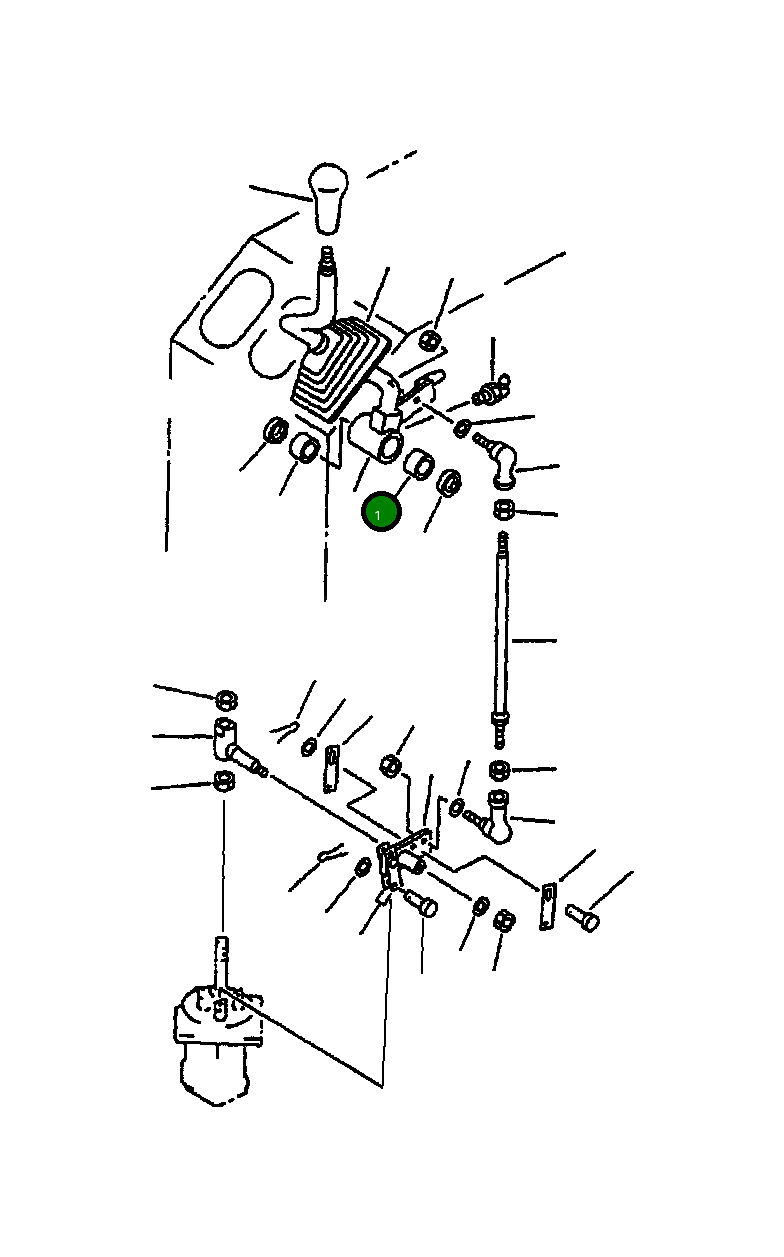 1