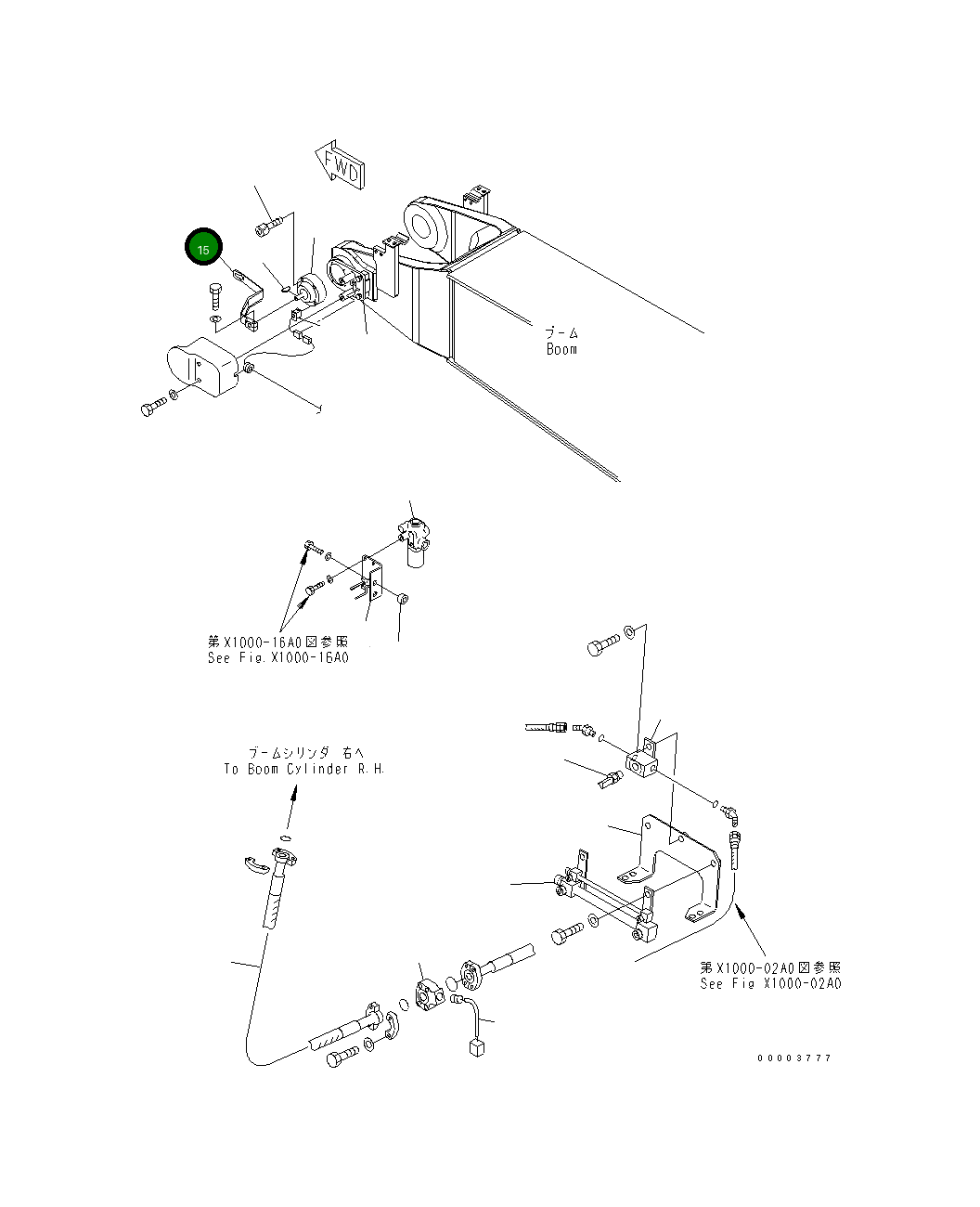 FWD

15

ブーム
Boom

第X1000-16A0図参照
See Fig.X1000-16A0

ブームシリンダ 右へ
To Boom Cylinder R.H.

第X1000-02A0図参照
See Fig X1000-02A0

00003777