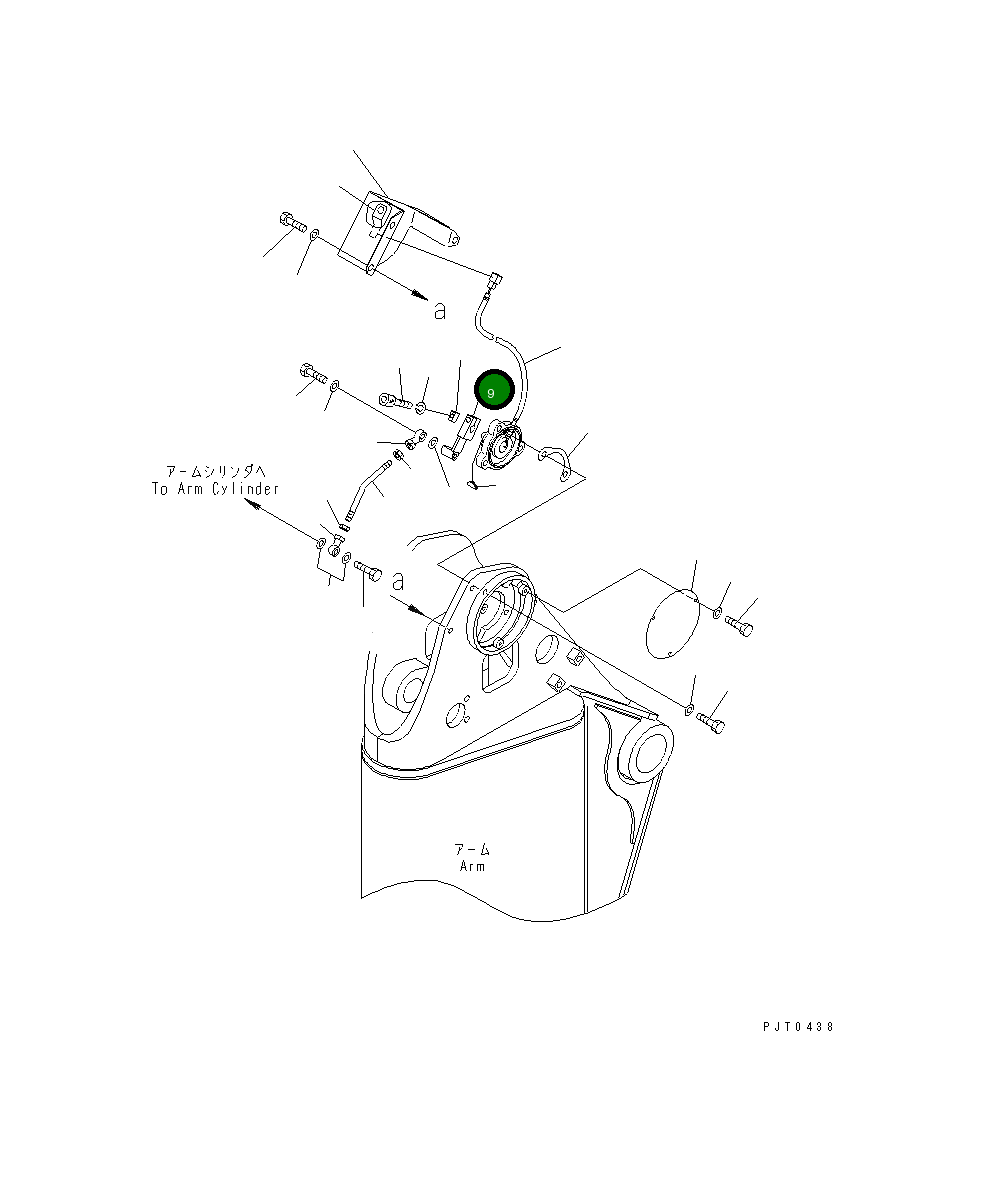 a

9

アームシリンダへ
To Arm Cylinder

a

アーム
Arm

PJT0438