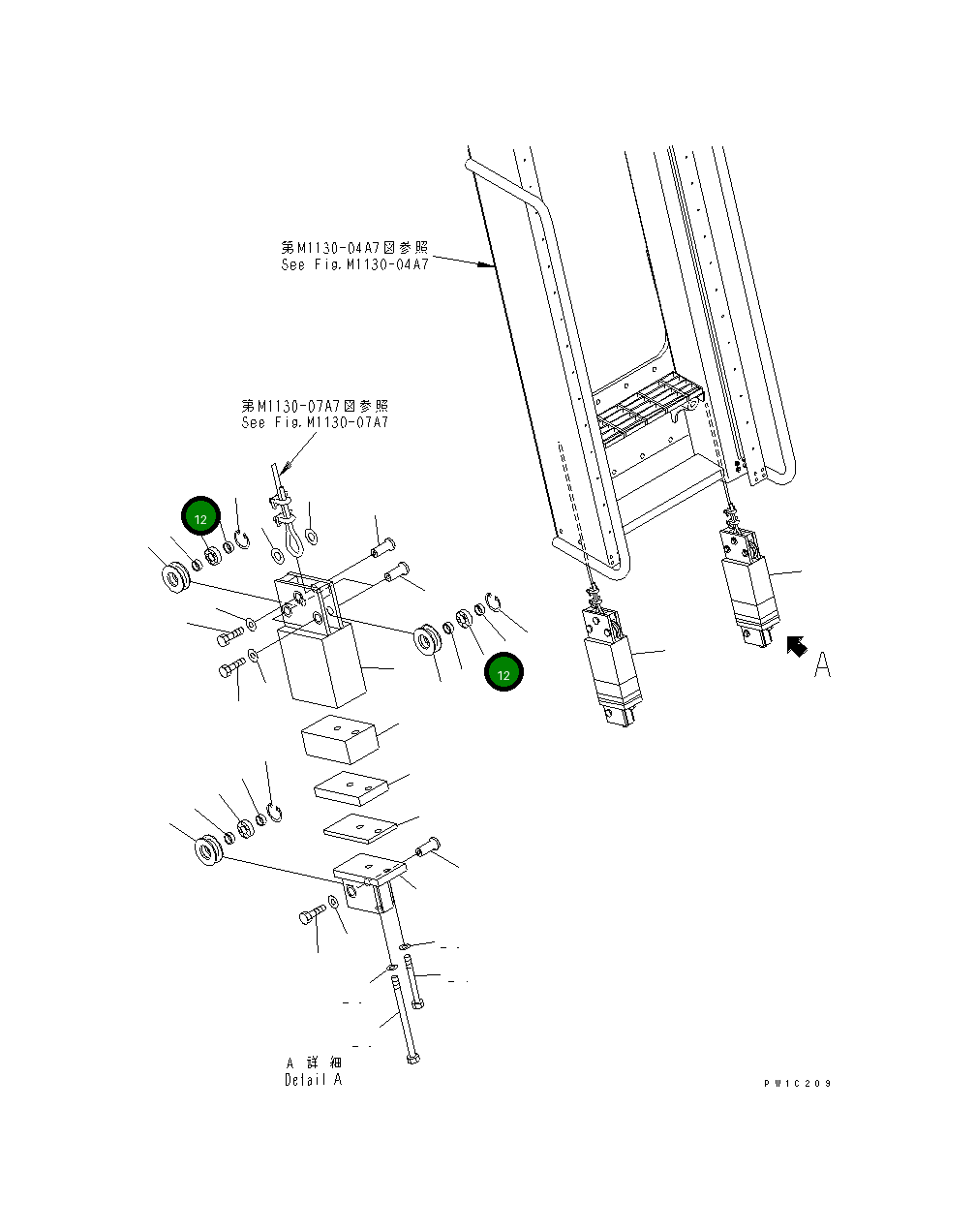 第M1130-04A7図参照
See Fig.M1130-04A7

第M1130-07A7図参照
See Fig.M1130-07A7

12

12

A

A 詳 細
Detail A

PW1C209