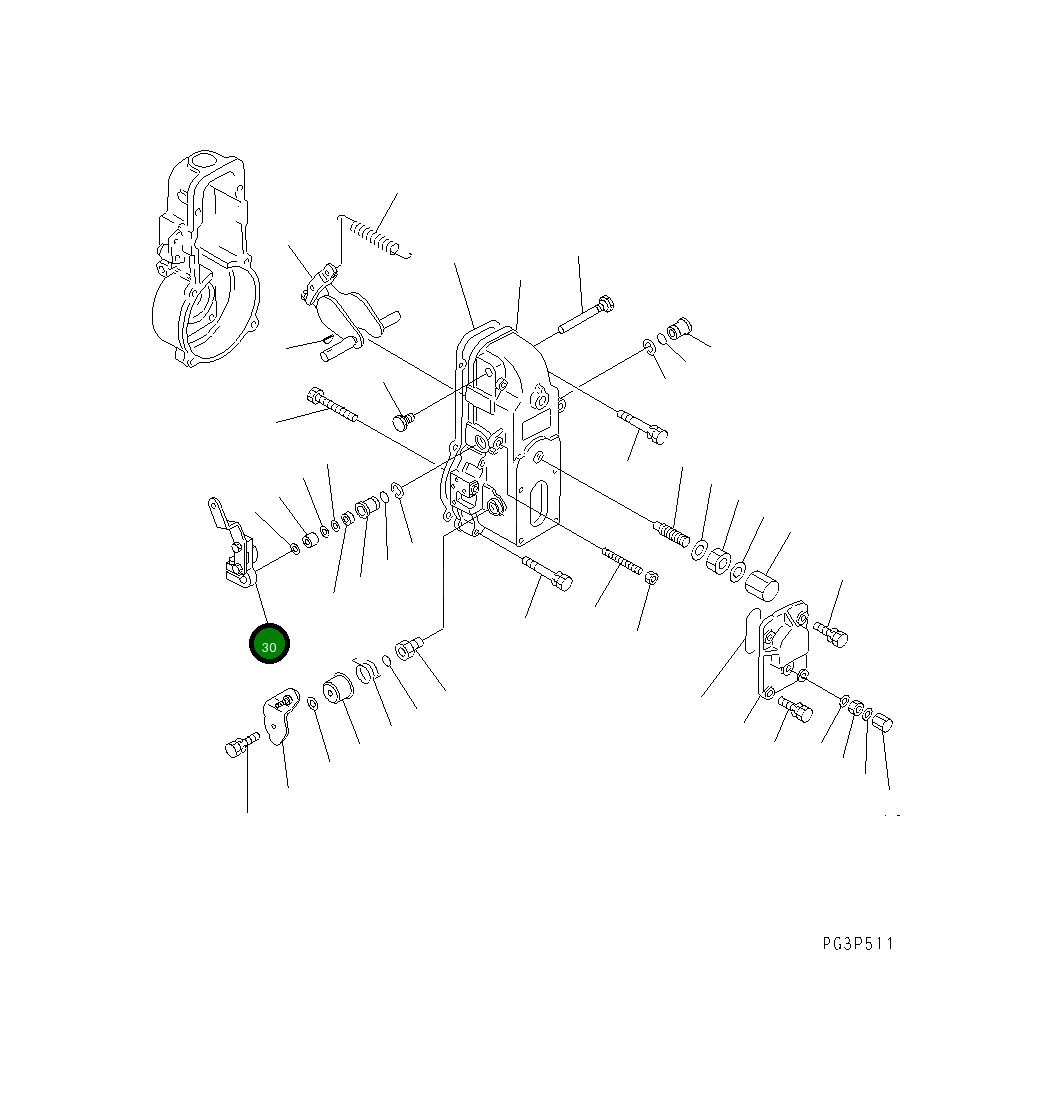 30

PG3P511