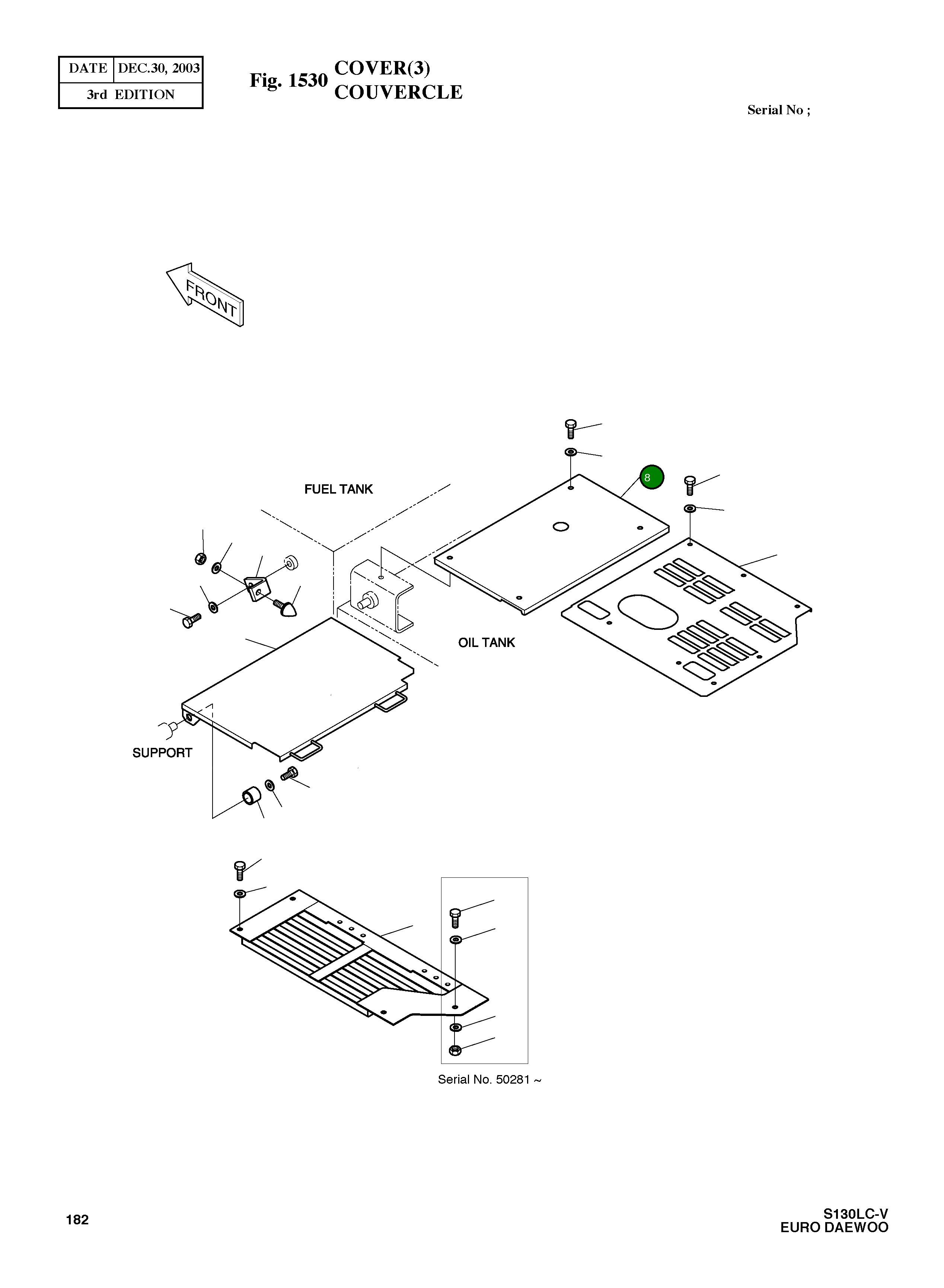 | DATE | DEC.30, 2003 |
|---|---|
| 3rd EDITION | |

Fig. 1530 COVER(3)
COUVERCLE

Serial No ;

FRONT

FUEL TANK

8

OIL TANK

SUPPORT

Serial No. 50281 ~

182

S130LC-V
EURO DAEWOO