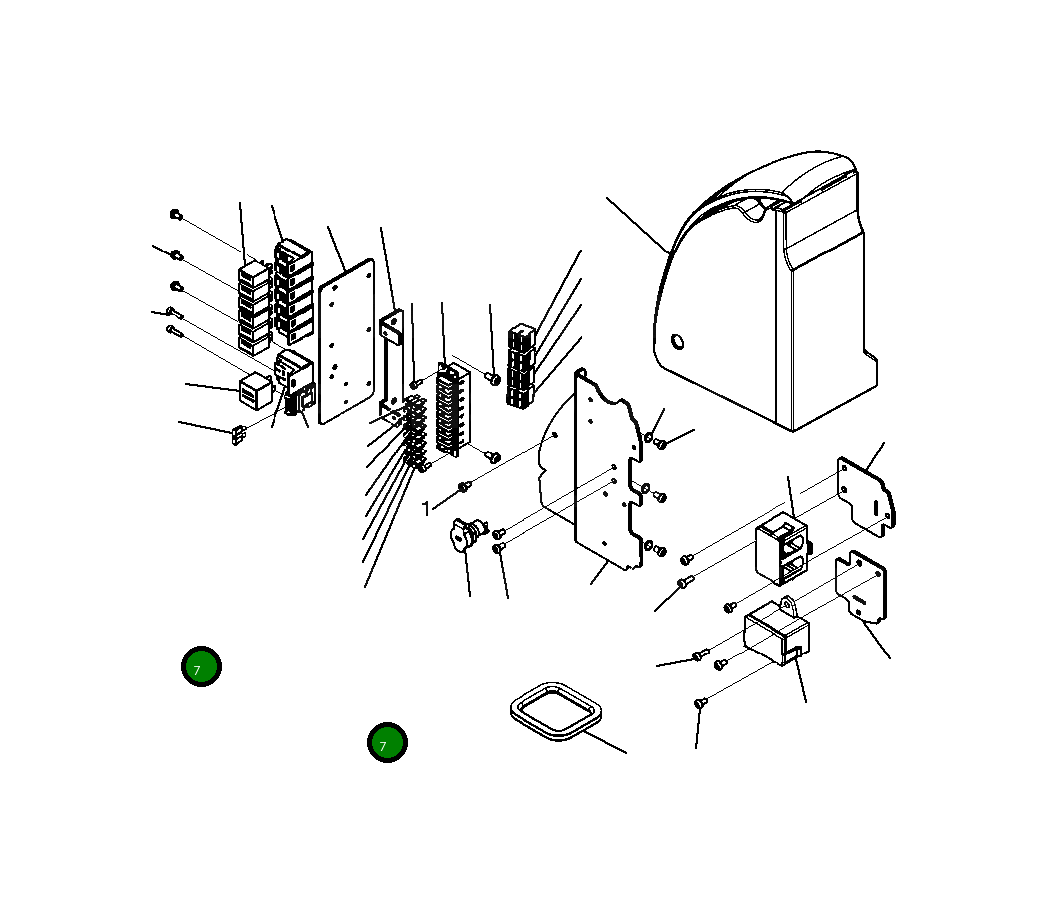 1

7

7