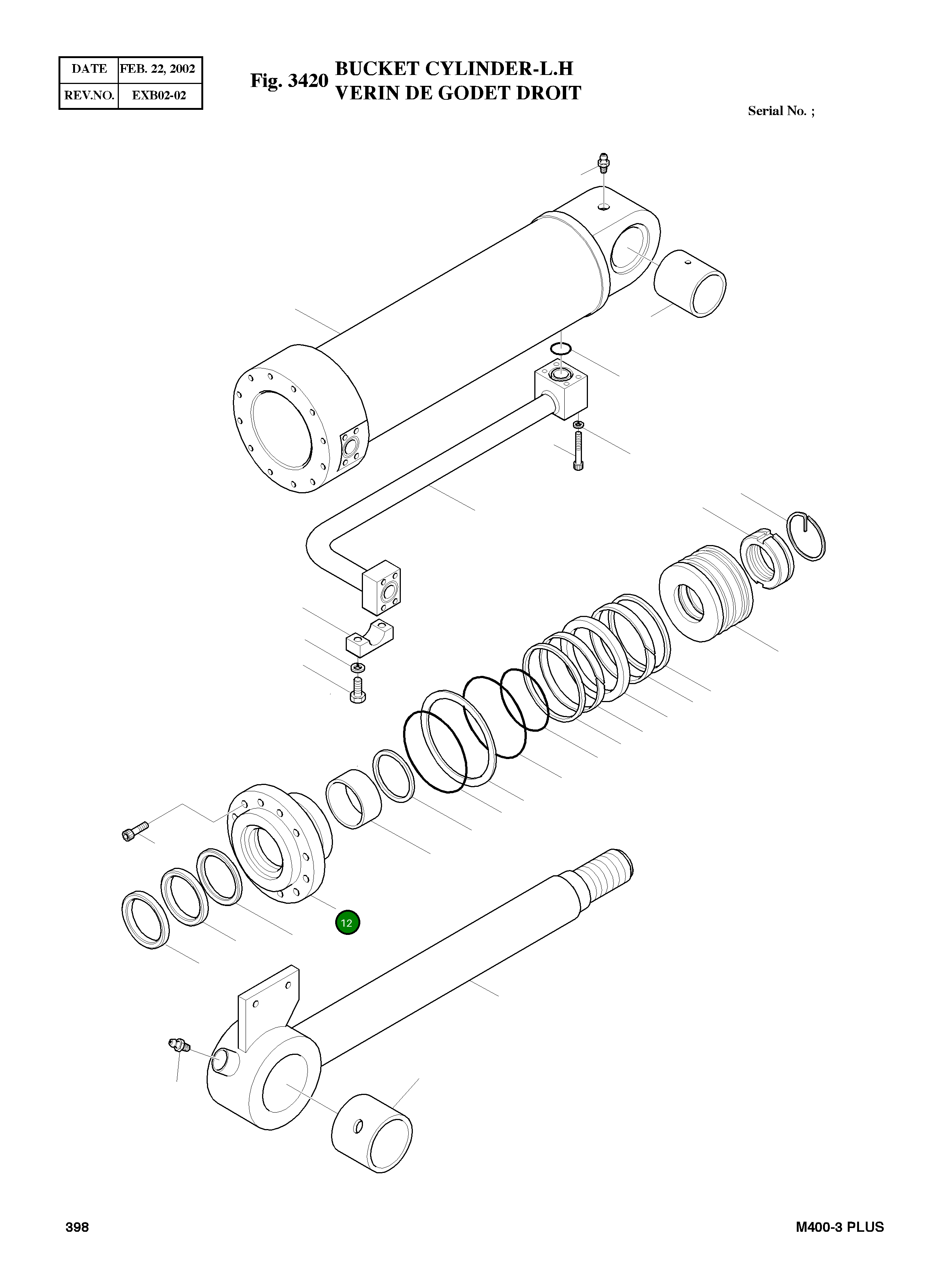 | DATE | FEB. 22, 2002 |
|---|---|
| REV.NO. | EXB02-02 |

Fig. 3420 BUCKET CYLINDER-L.H
VERIN DE GODET DROIT

Serial No. ;

12

398

M400-3 PLUS