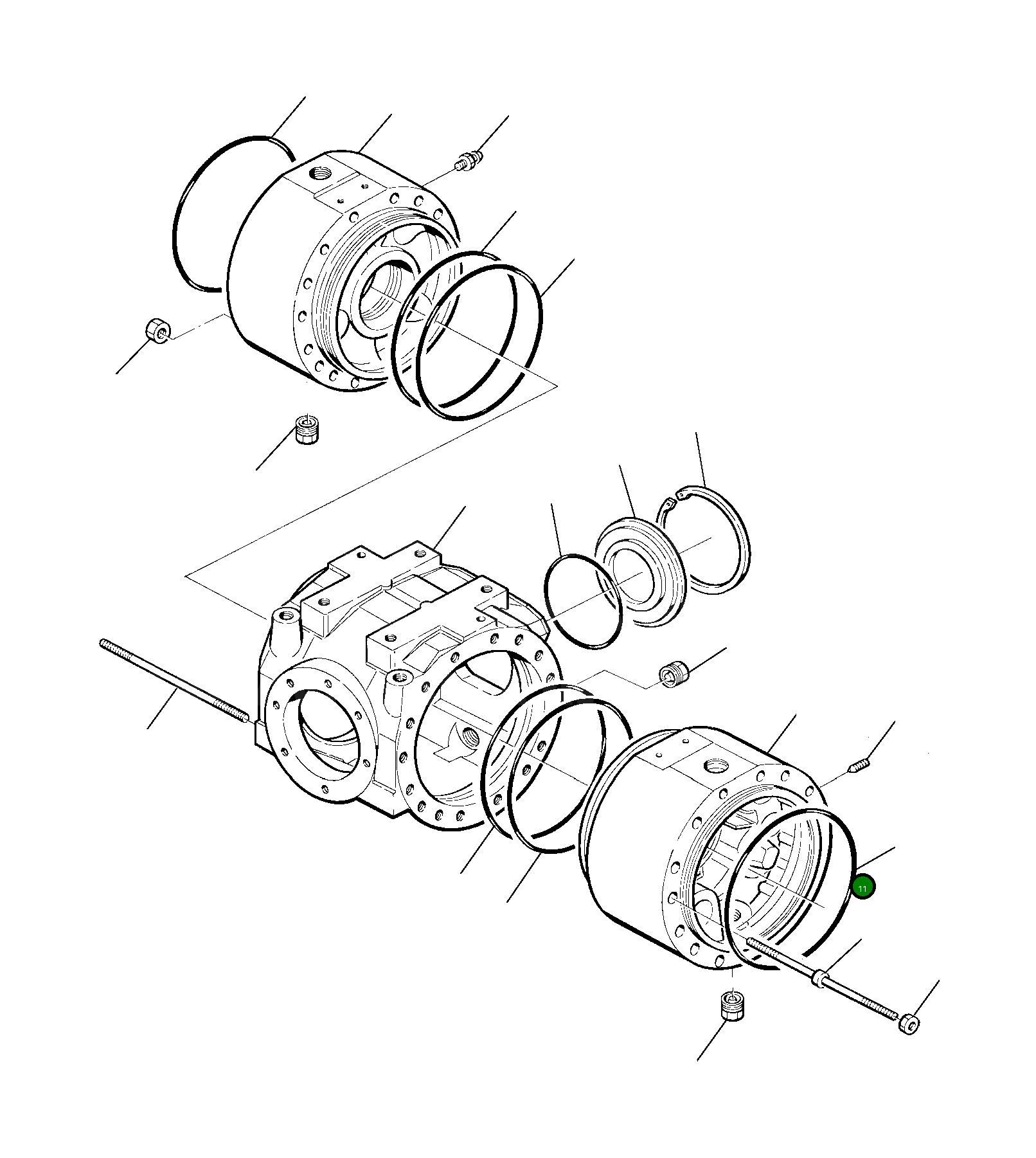 11