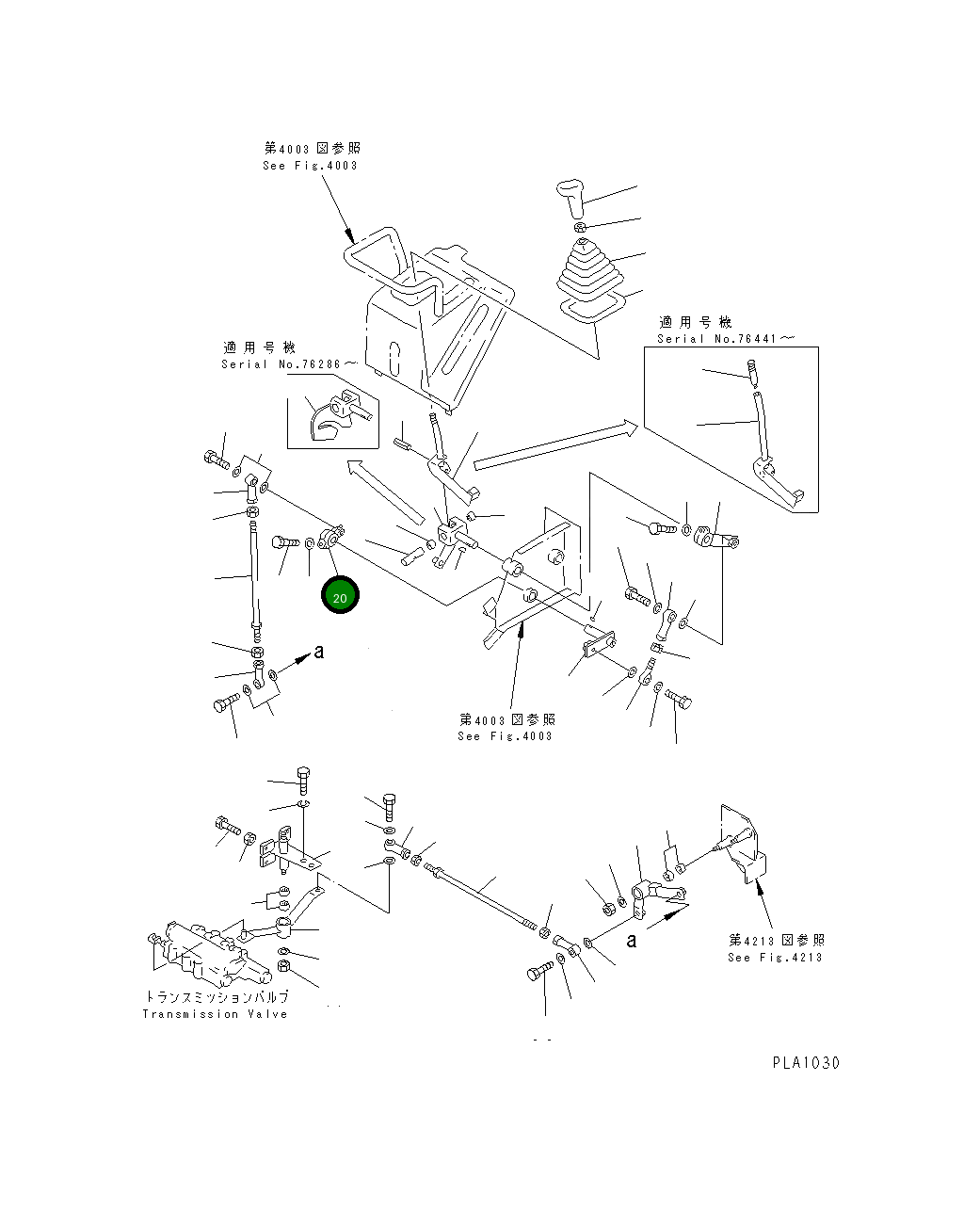 第4003図参照
See Fig.4003

適用号機
Serial No.76286～

適用号機
Serial No.76441～

20

a

第4003図参照
See Fig.4003

a

第4213図参照
See Fig.4213

トランスミッションバルブ
Transmission Valve

PLA1030