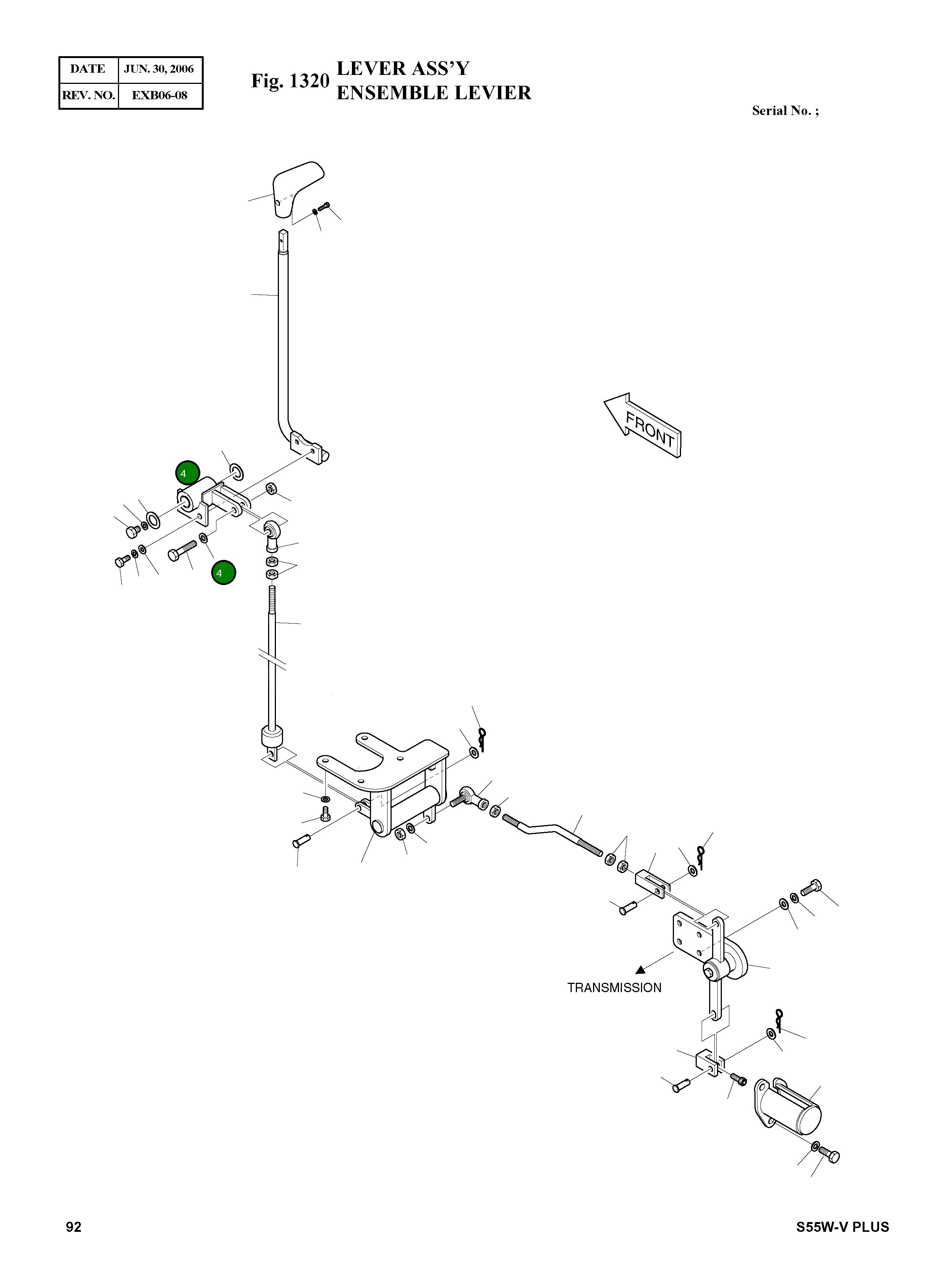 | DATE | JUN. 30, 2006 |
|---|---|
| REV. NO. | EXB06-08 |

Fig. 1320 LEVER ASS'Y
ENSEMBLE LEVIER

Serial No. ;

FRONT

4

4

TRANSMISSION

92

S55W-V PLUS