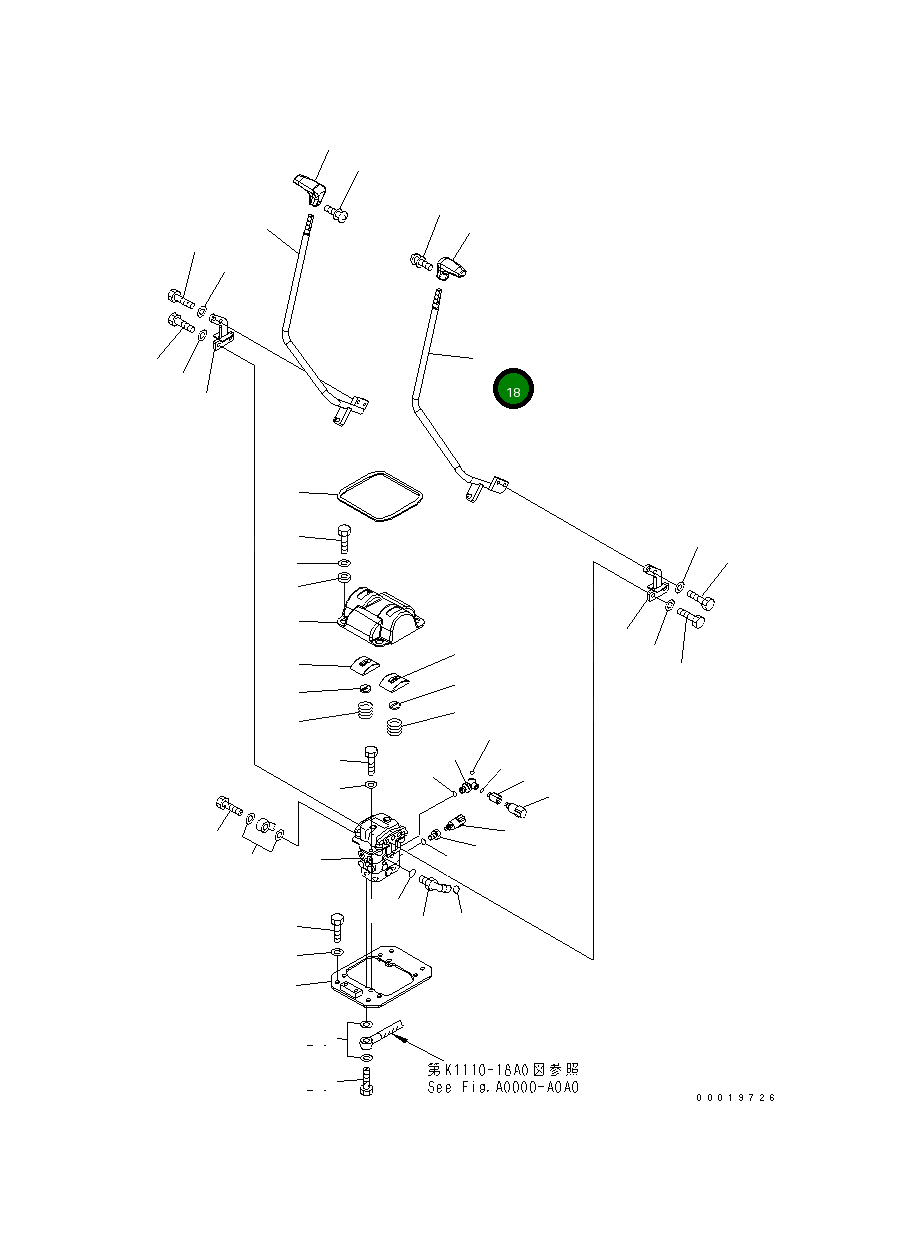 18

第K1110-18A0図参照
See Fig.A0000-A0A0

00019726