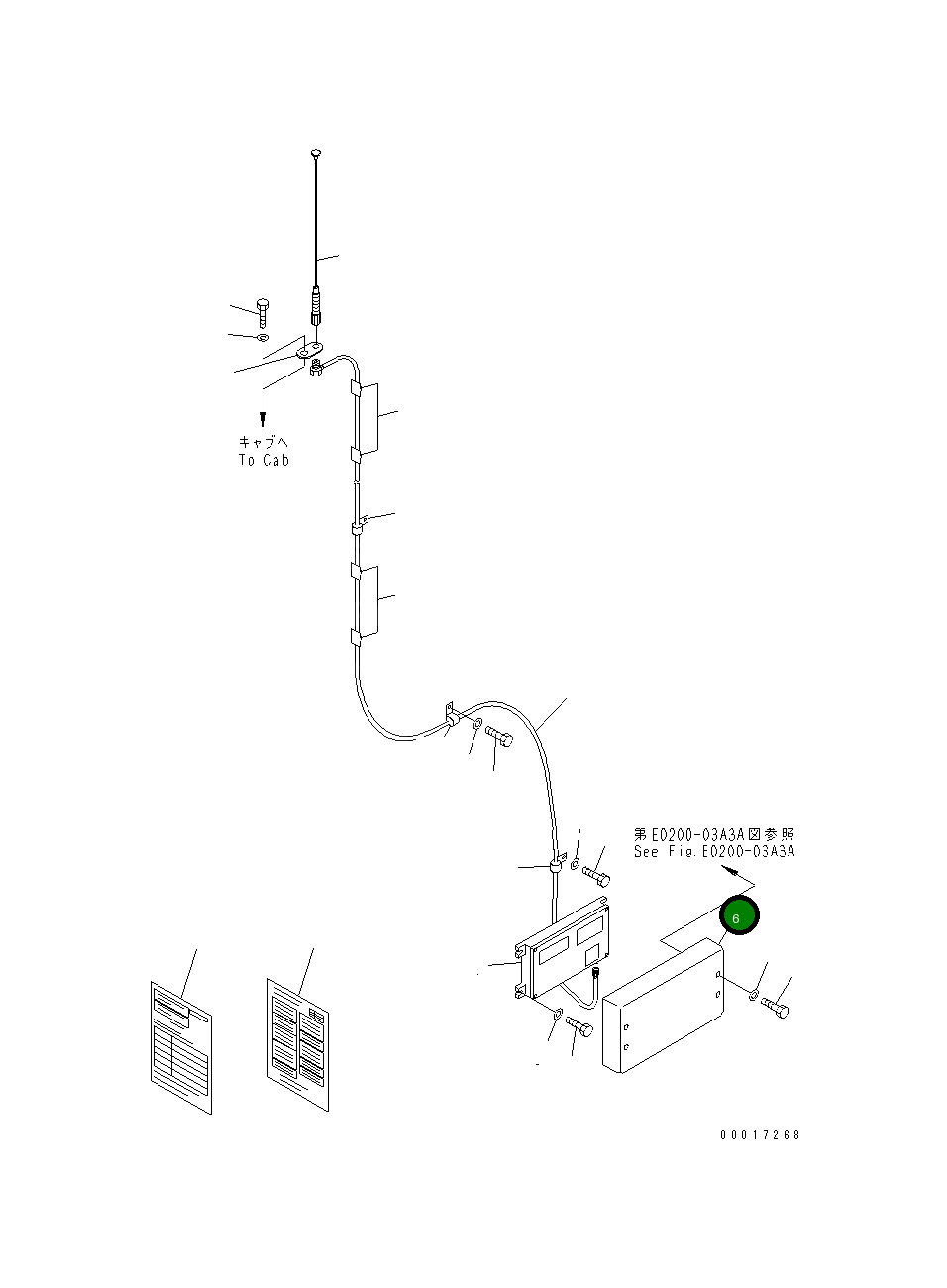 キャブへ
To Cab

第E0200-03A3A図参照
See Fig.E0200-03A3A

6

00017268