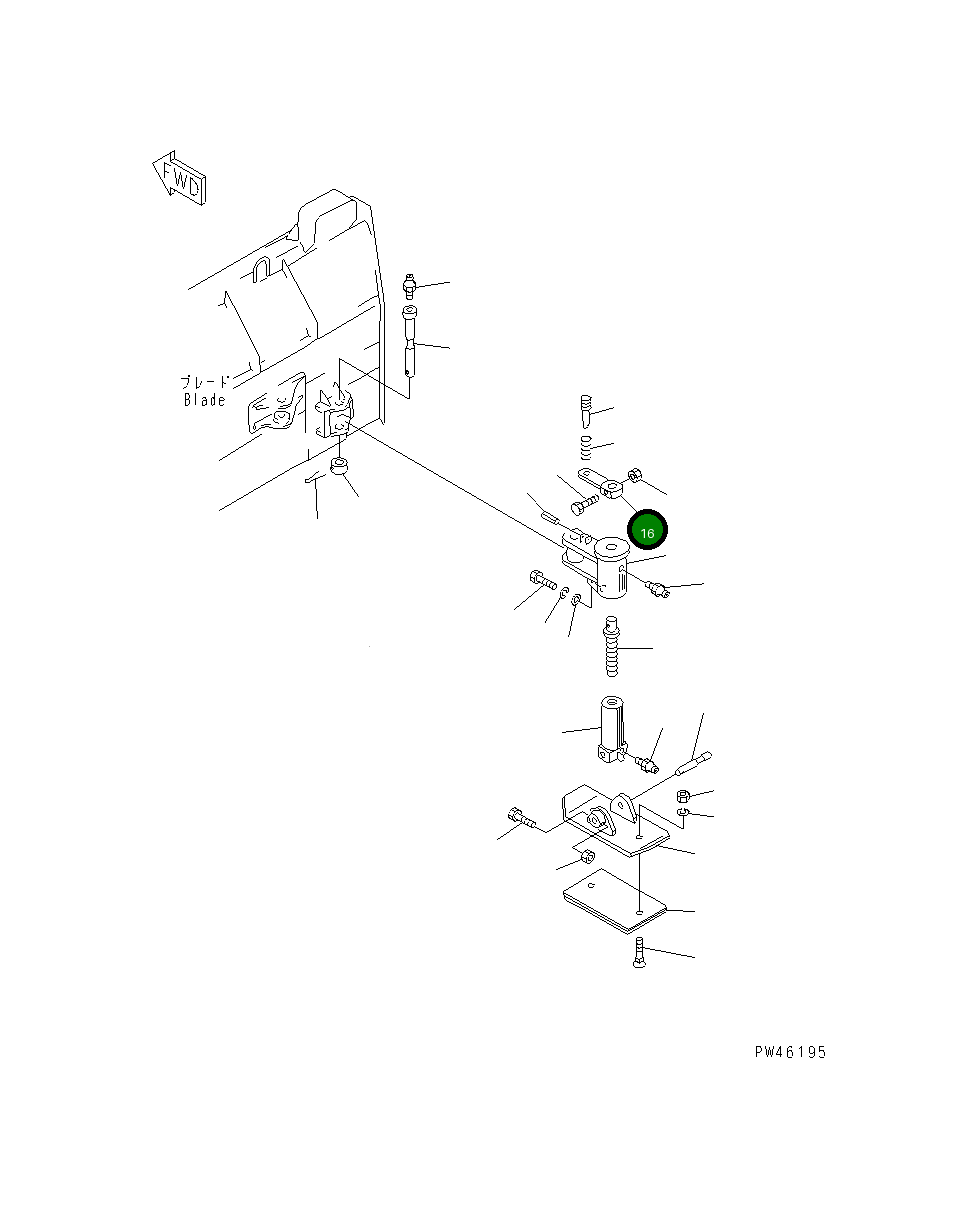 FWD

ブレード
Blade

16

PW46195