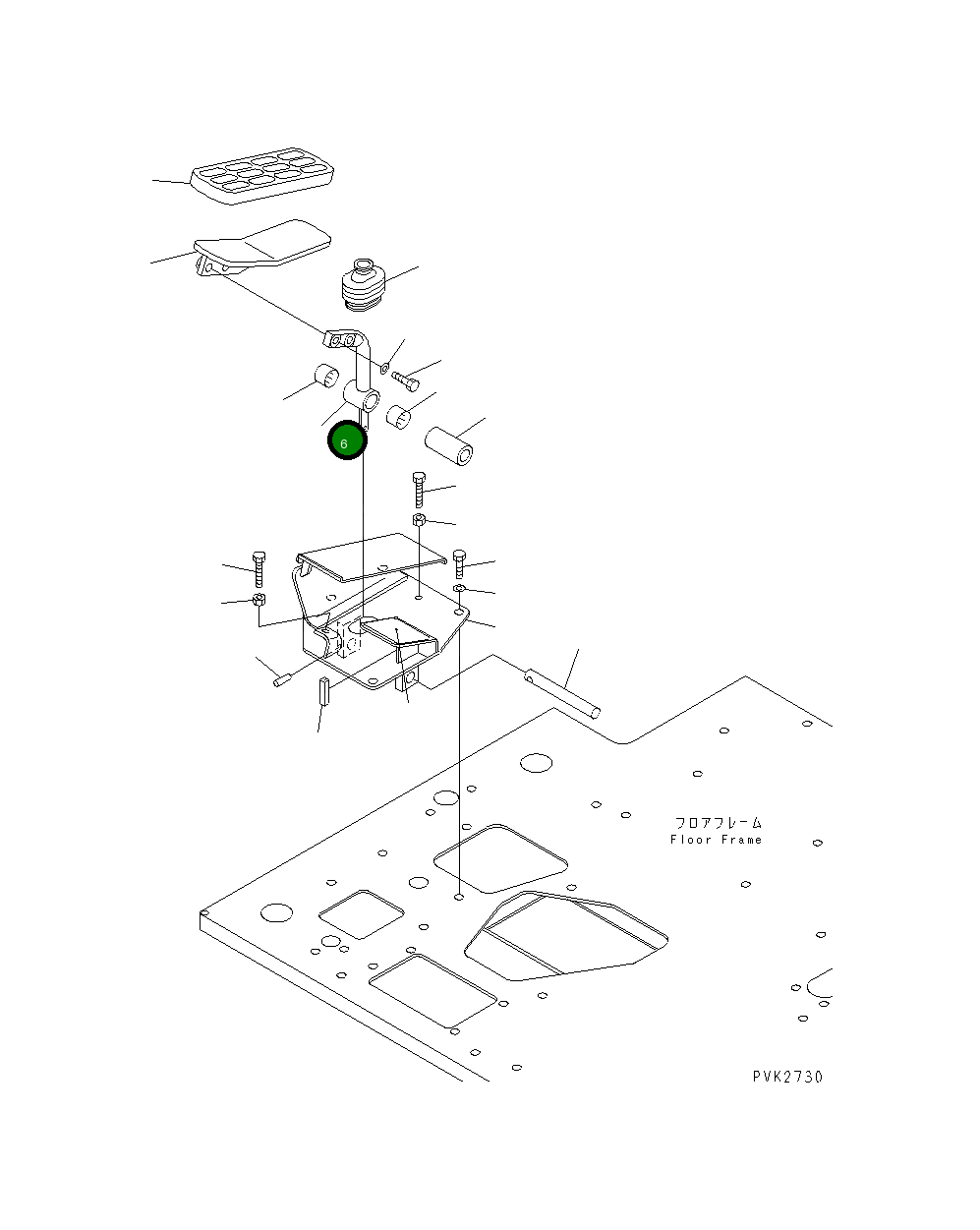 6

フロアフレーム
Floor Frame

PVK2730