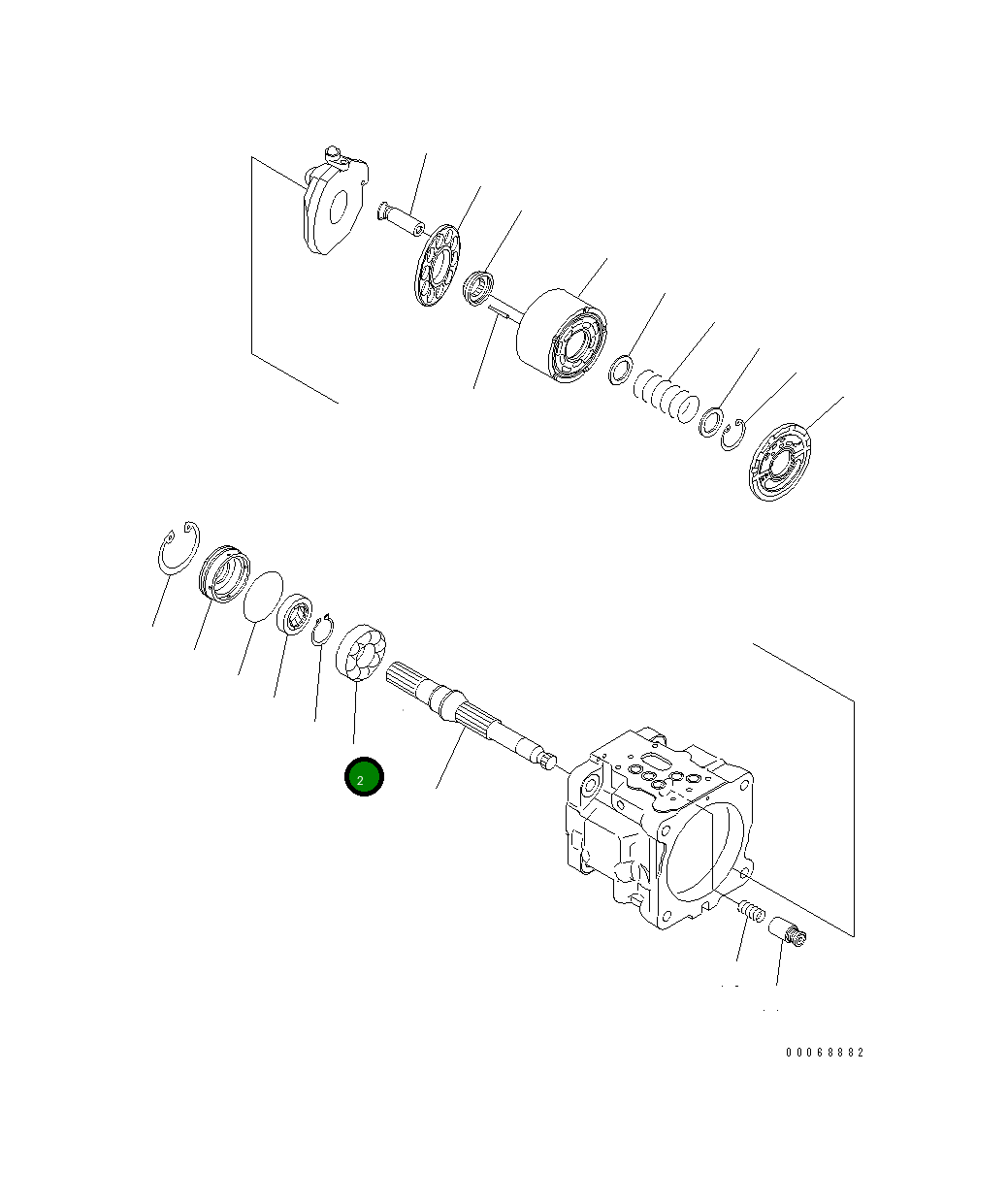 2

00068882