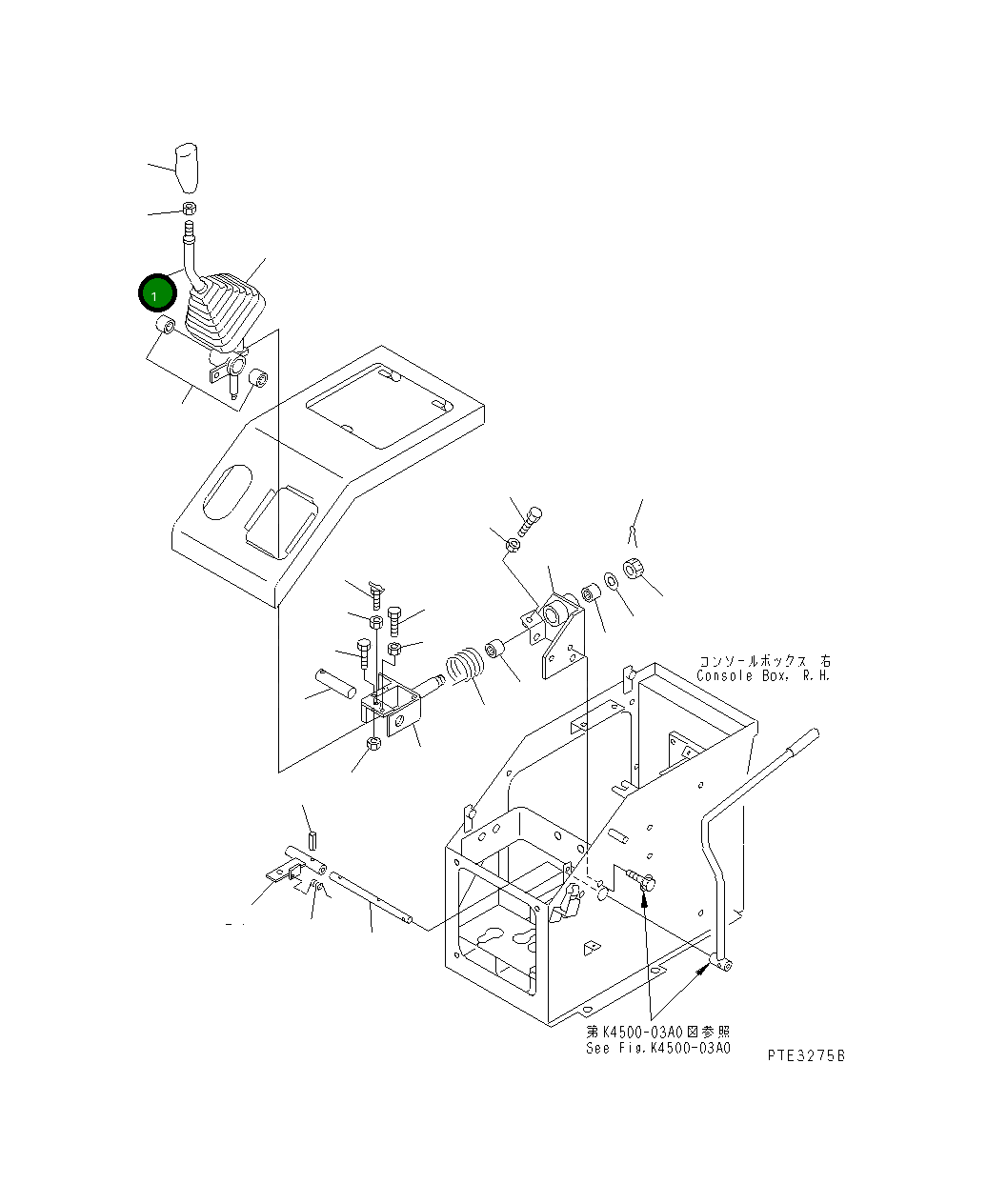 1

コンソールボックス 右
Console Box, R.H.

第K4500-03A0図参照
See Fig.K4500-03A0

PTE3275B