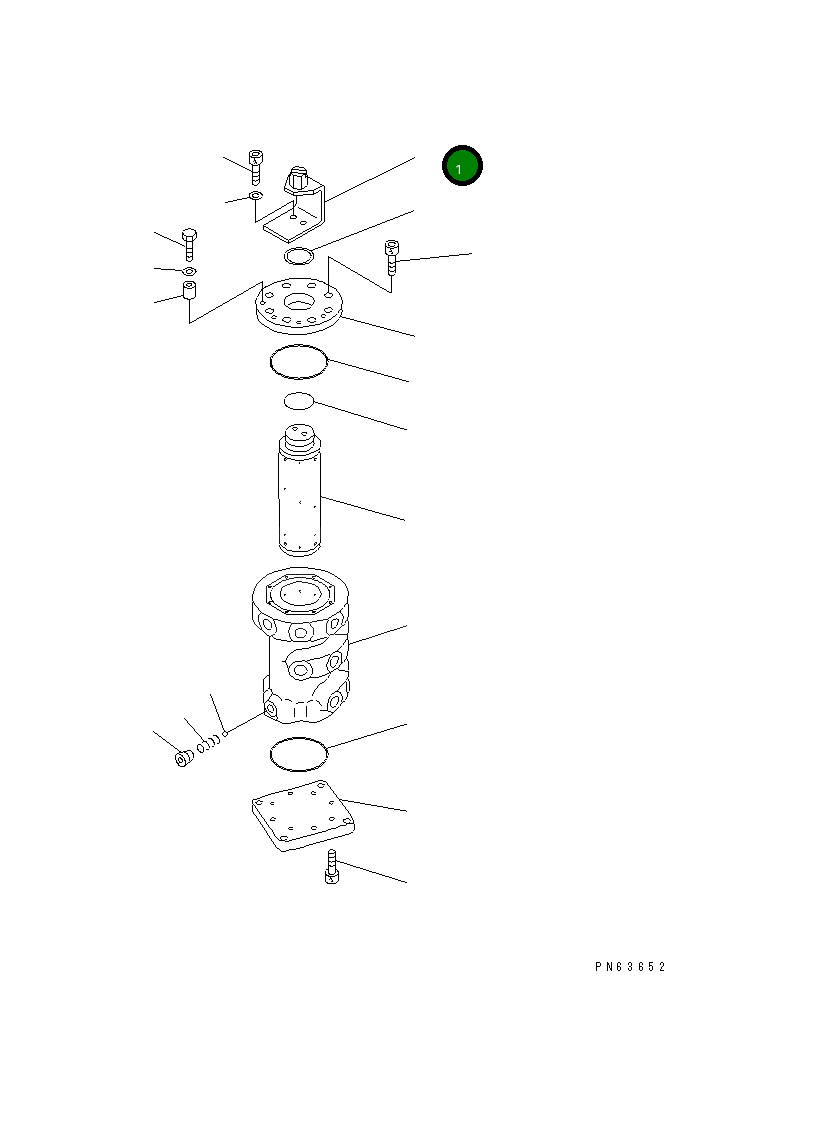 1

PN63652