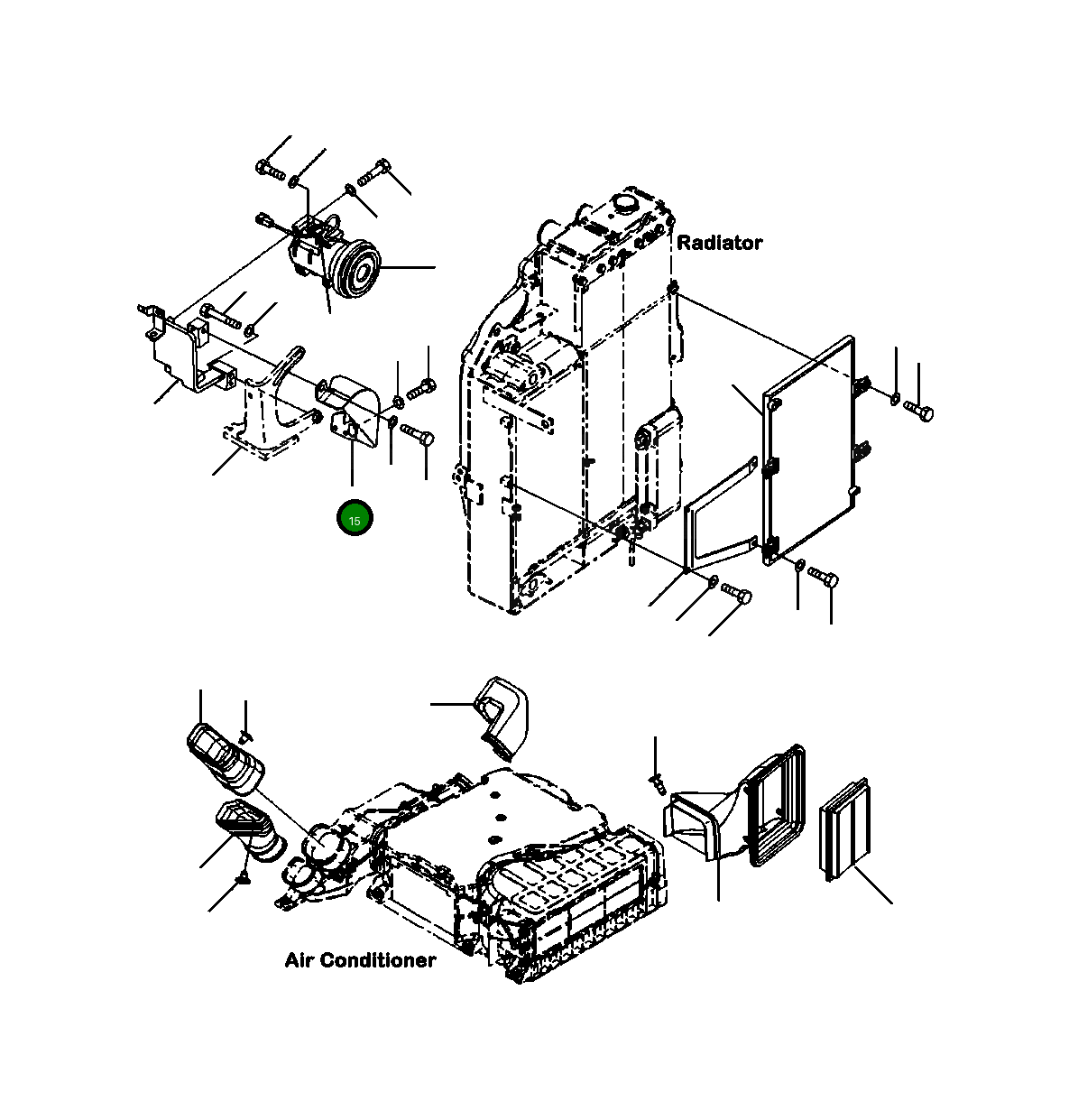 Radiator

15

Air Conditioner