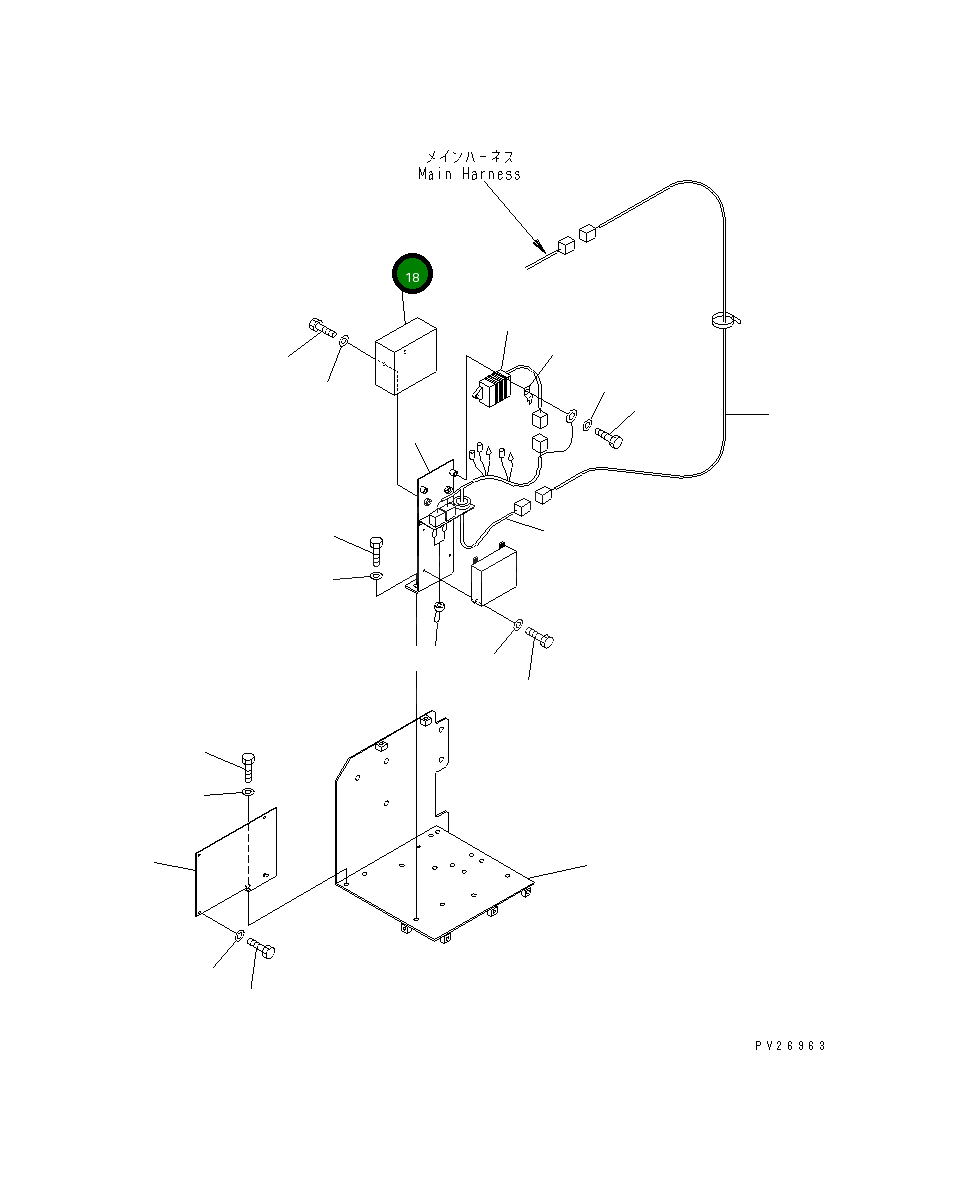 メインハーネス
Main Harness

18

PV26963