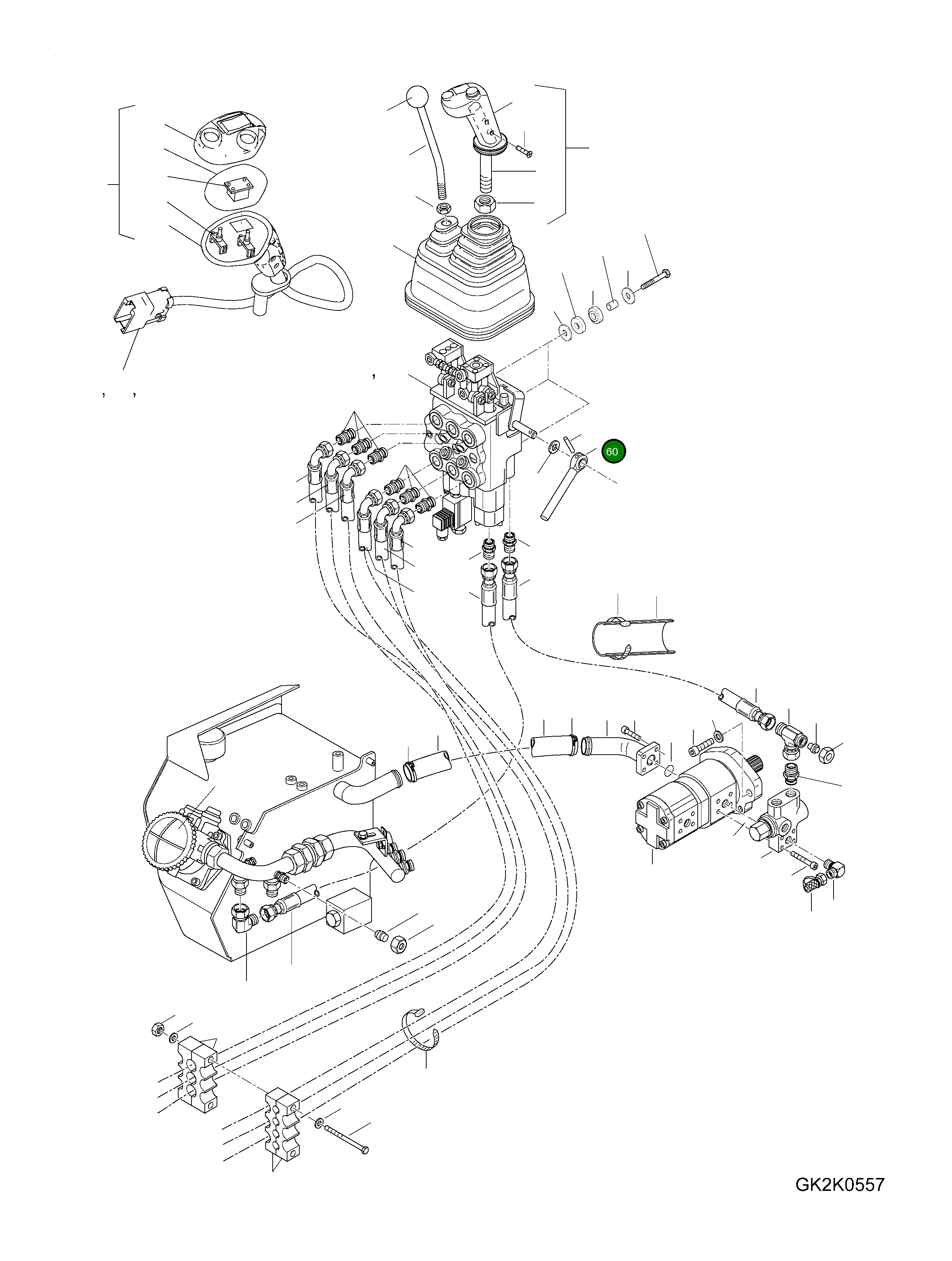 60

GK2K0557