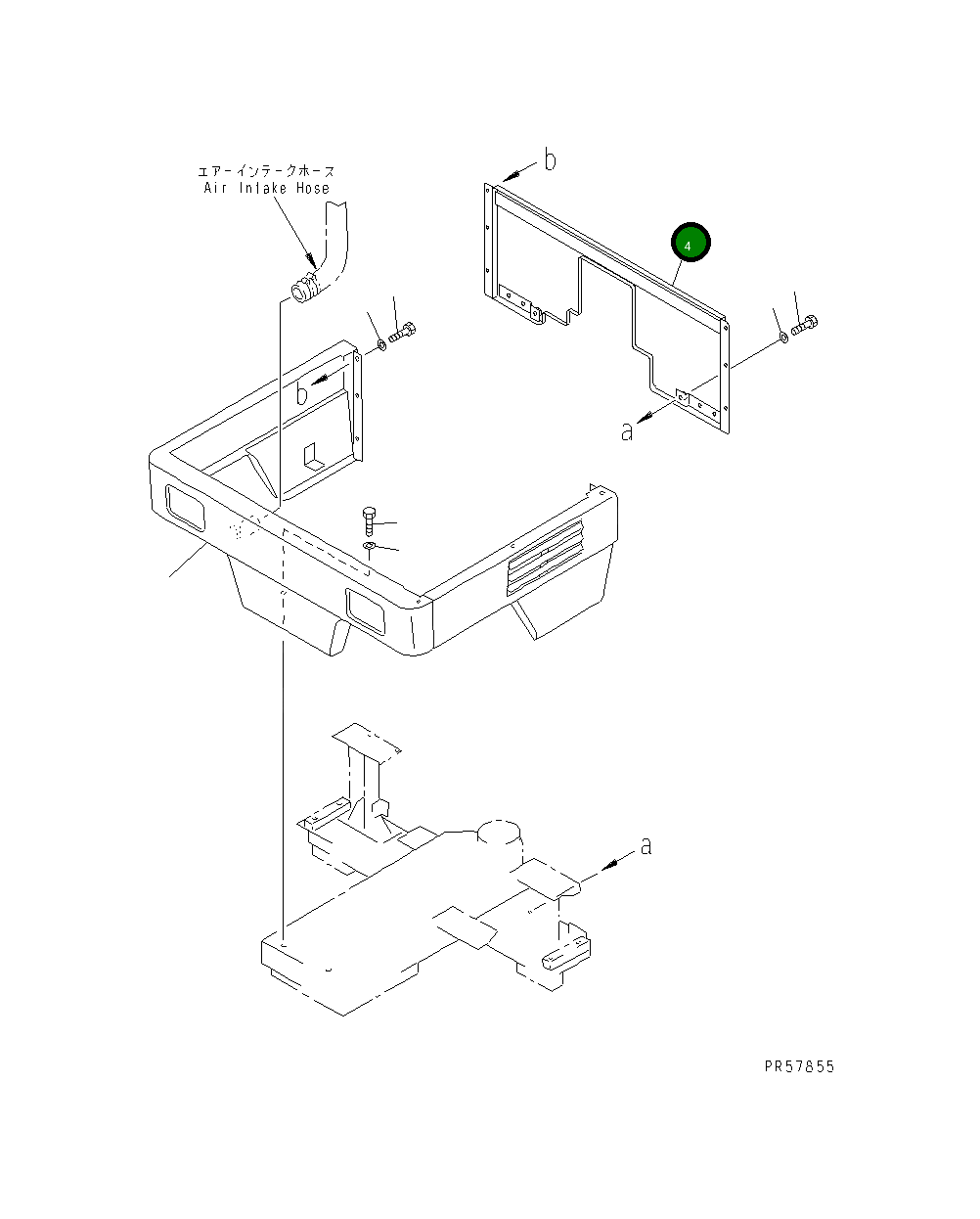 エアーインテークホース
Air Intake Hose

b

4

b

a

a

PR57855