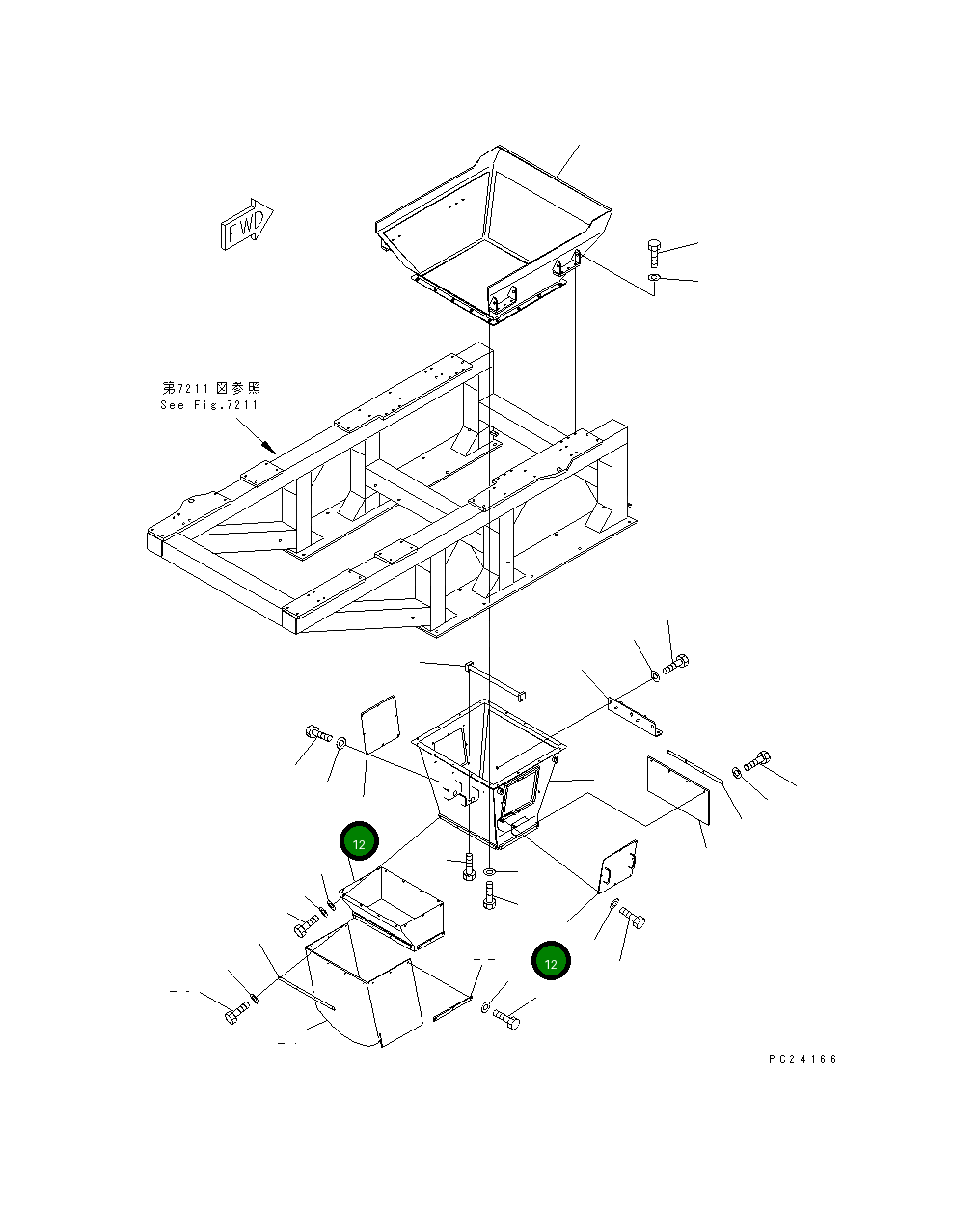 FWD

第7211図参照
See Fig.7211

12

12

PC24166