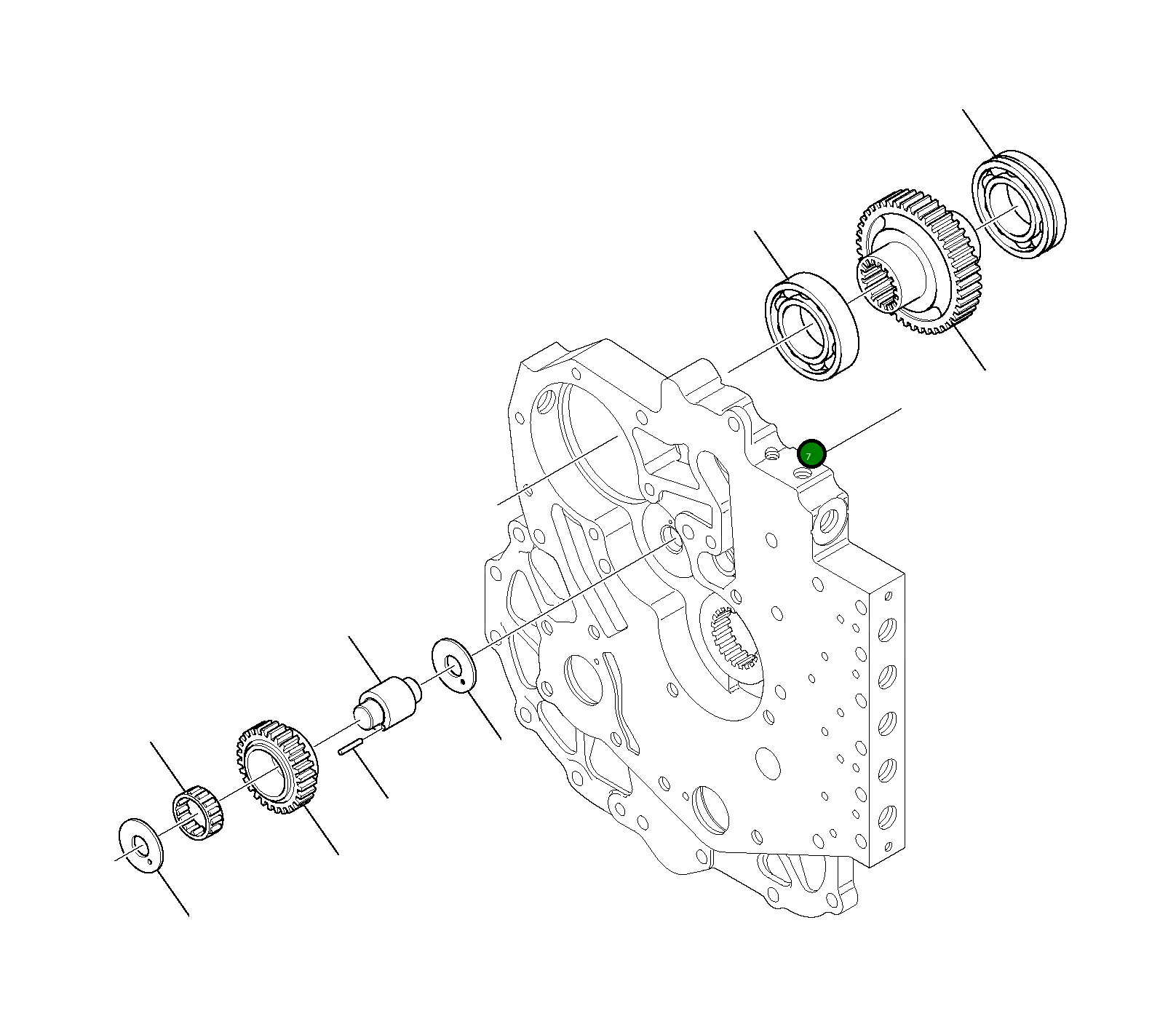 7