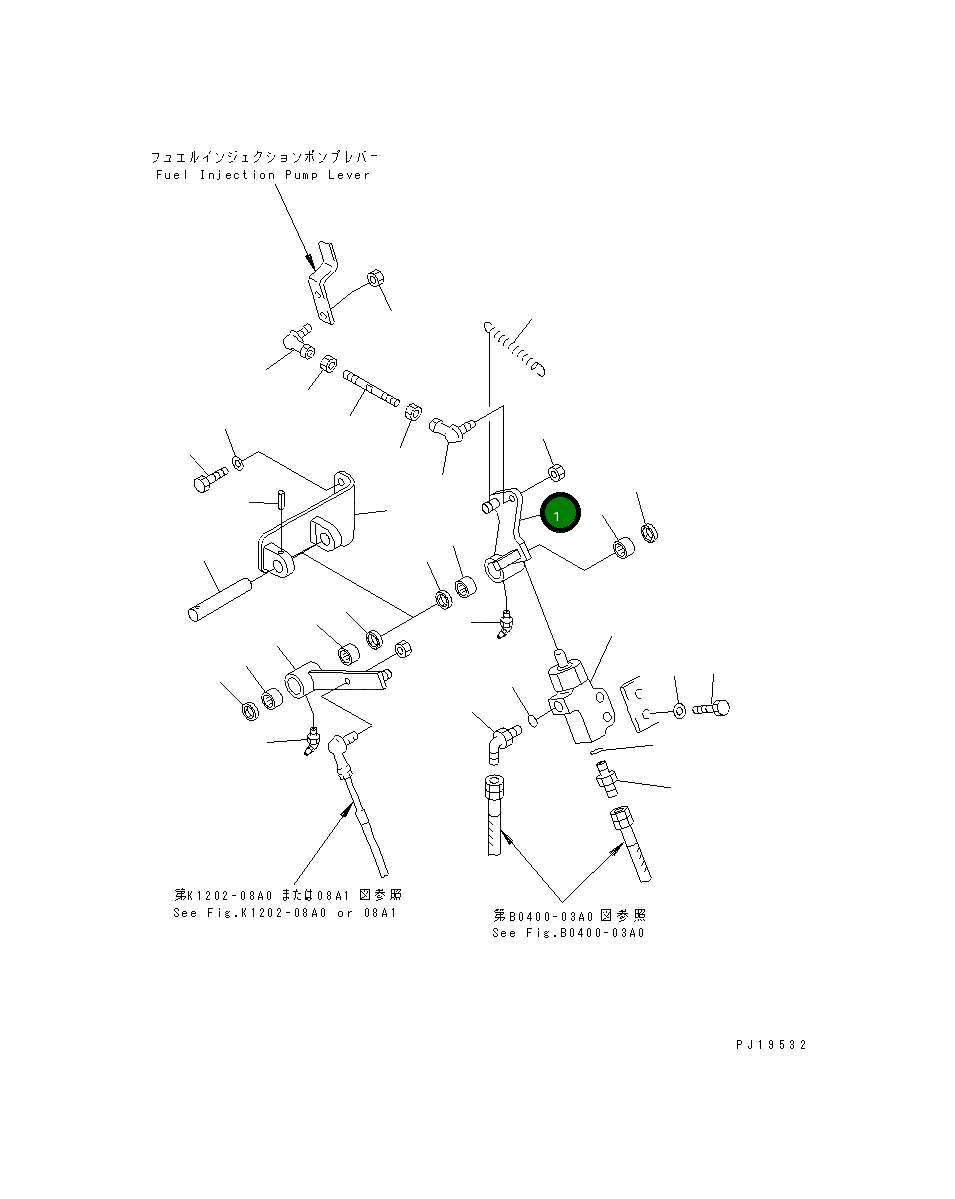 フュエルインジェクションポンプレバー
Fuel Injection Pump Lever

1

第K1202-08A0 または08A1 図参照
See Fig.K1202-08A0 or 08A1

第B0400-03A0 図参照
See Fig.B0400-03A0

PJ19532