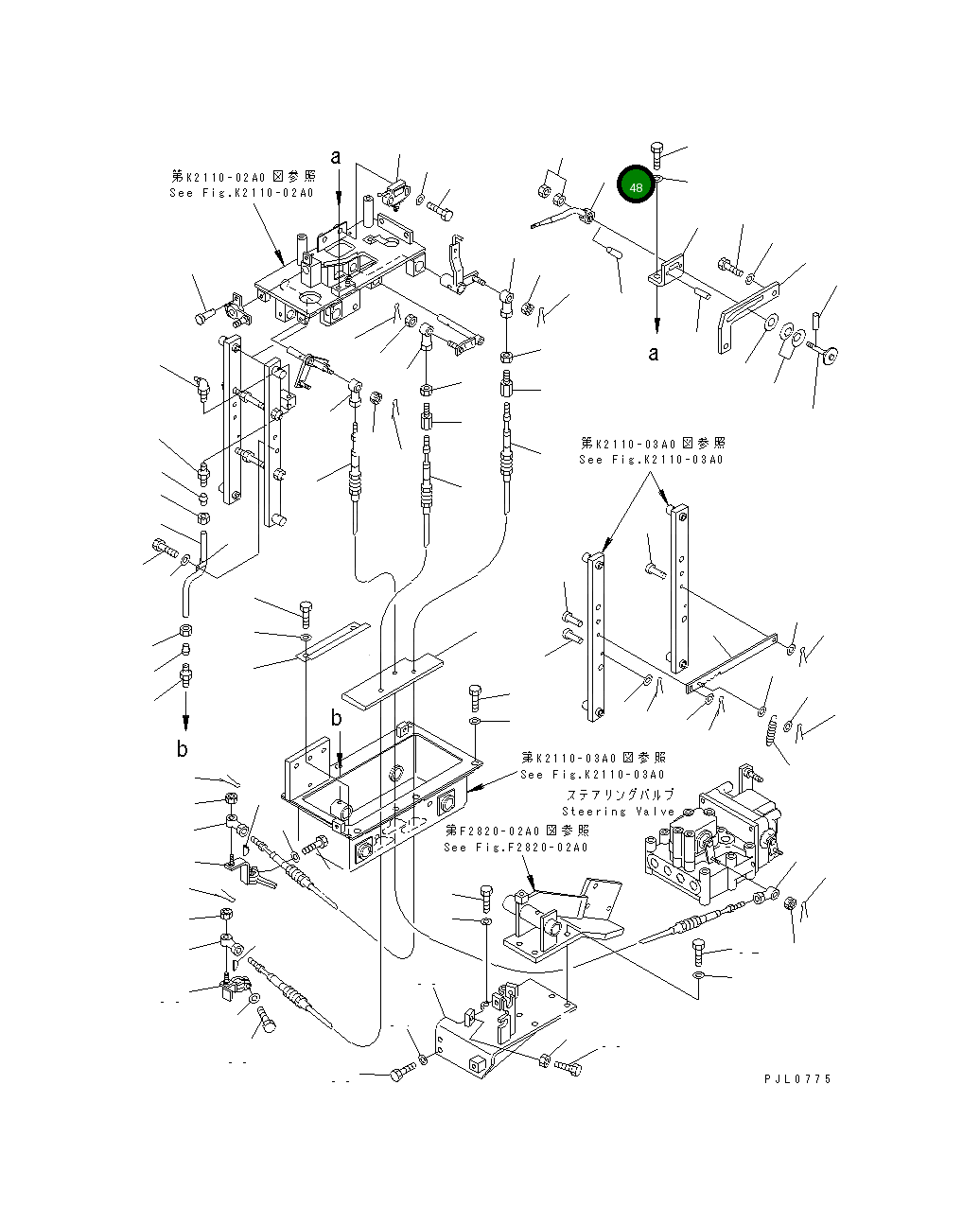 第K2110-02A0図参照
See Fig.K2110-02A0

a

48

a

第K2110-03A0図参照
See Fig.K2110-03A0

b

b

第K2110-03A0図参照
See Fig.K2110-03A0

ステアリングバルブ
Steering Valve

第F2820-02A0図参照
See Fig.F2820-02A0

PJL0775