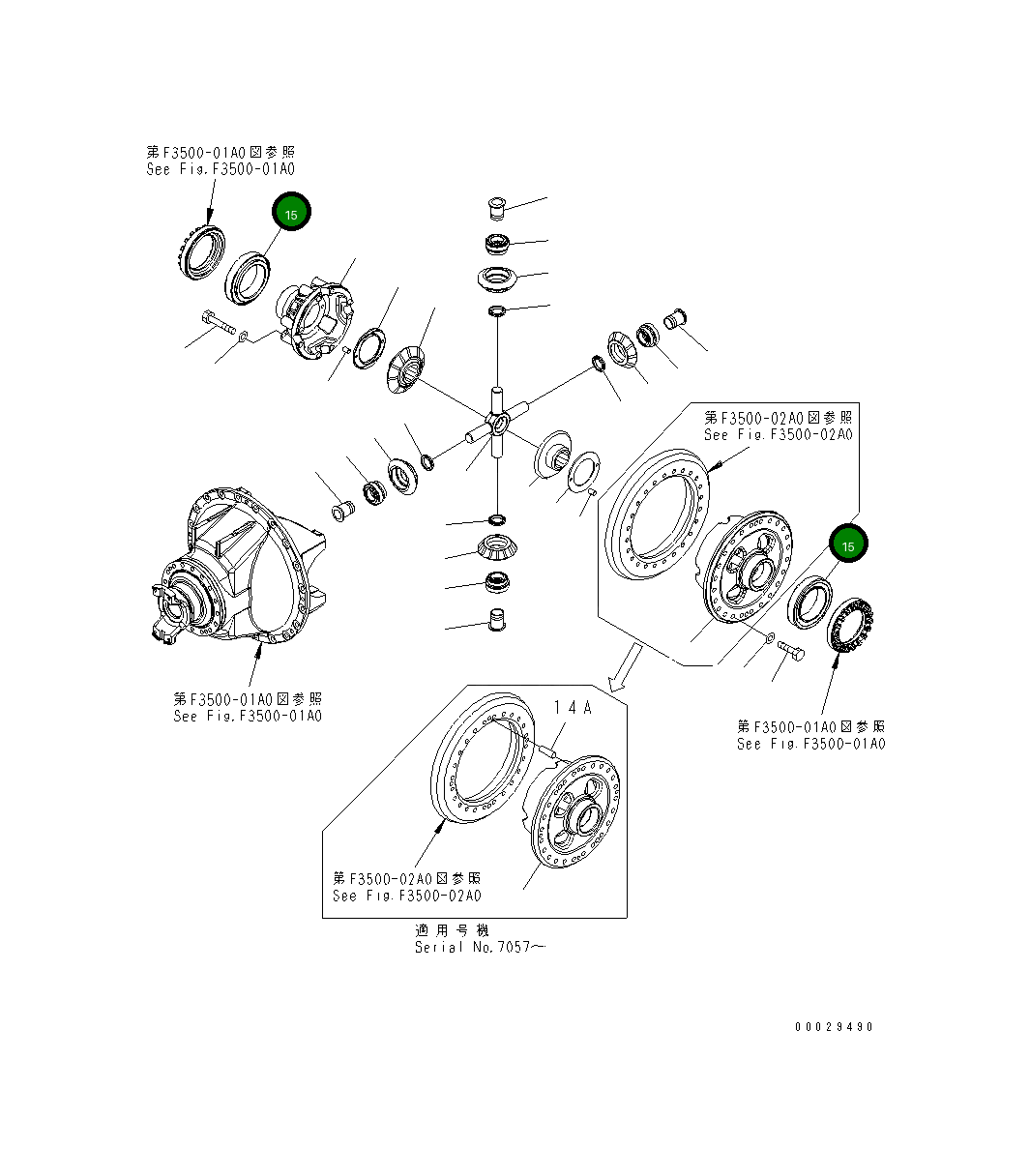 第F3500-01A0図参照
See Fig.F3500-01A0

15

第F3500-02A0図参照
See Fig.F3500-02A0

15

第F3500-01A0図参照
See Fig.F3500-01A0

第F3500-01A0図参照
See Fig.F3500-01A0

14A

第F3500-02A0図参照
See Fig.F3500-02A0

適用号機
Serial No.7057～

00029490