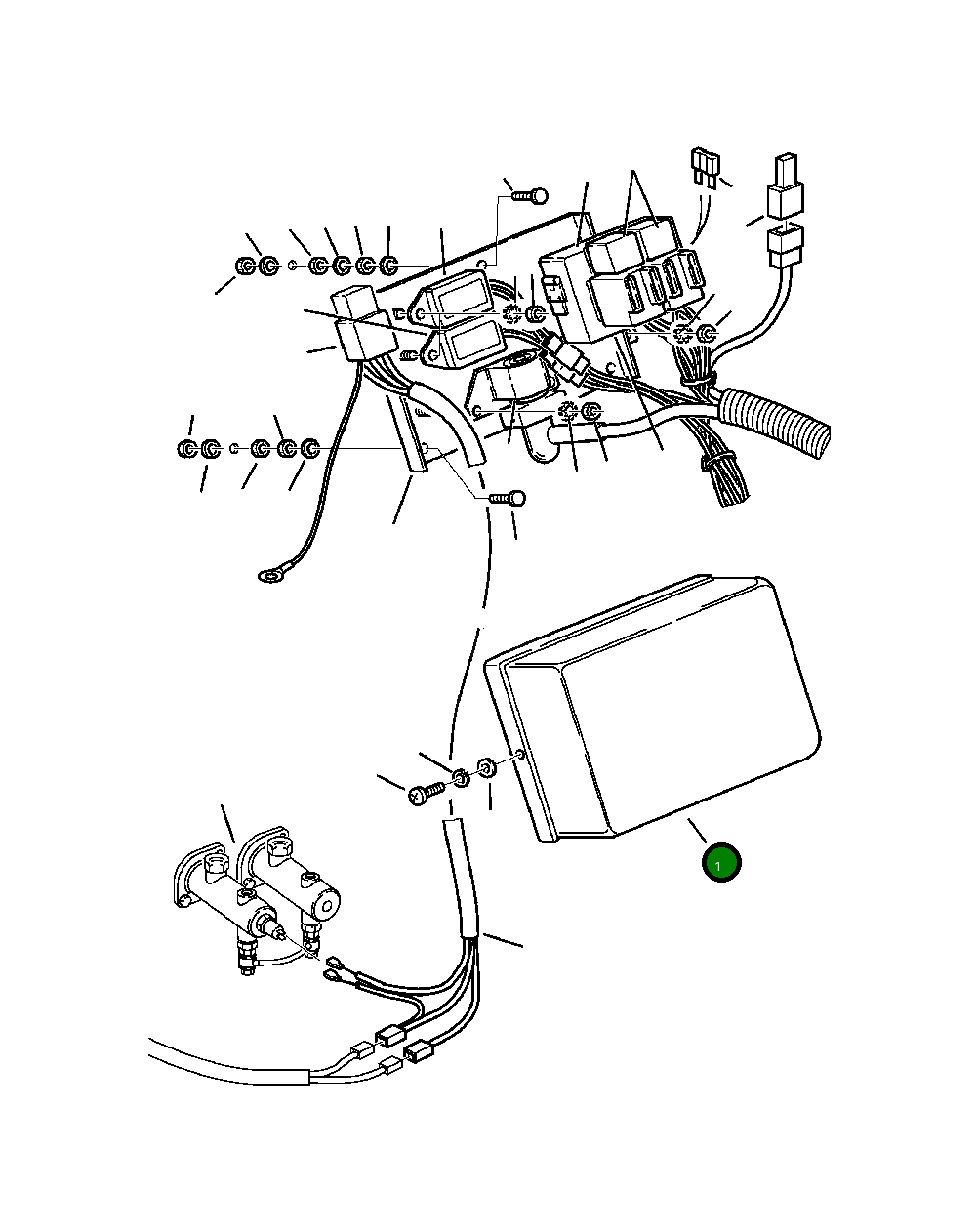 1