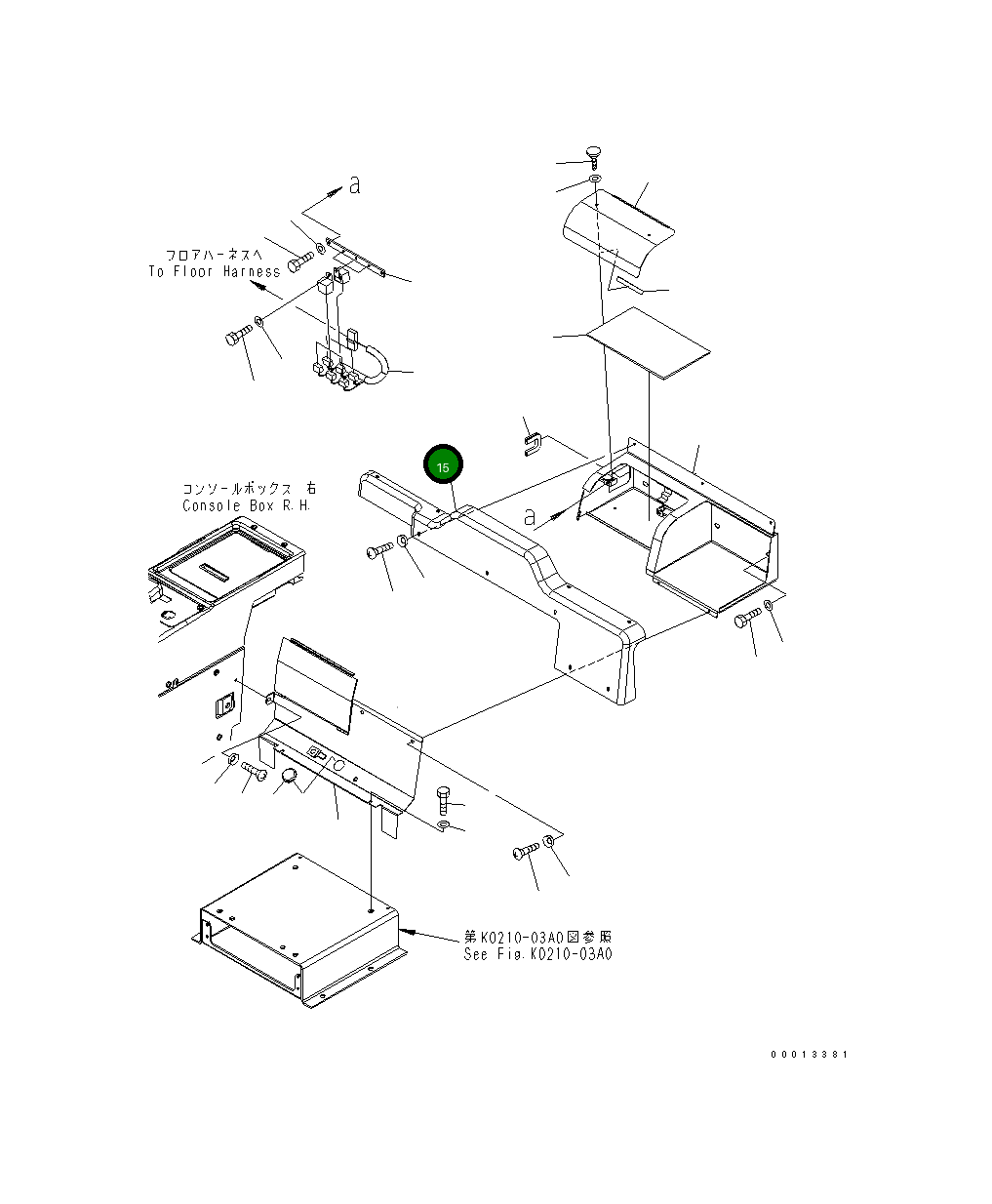 a

フロアハーネスへ
To Floor Harness

15

コンソールボックス 右
Console Box R.H.

a

第K0210-03A0図参照
See Fig.K0210-03A0

00013381