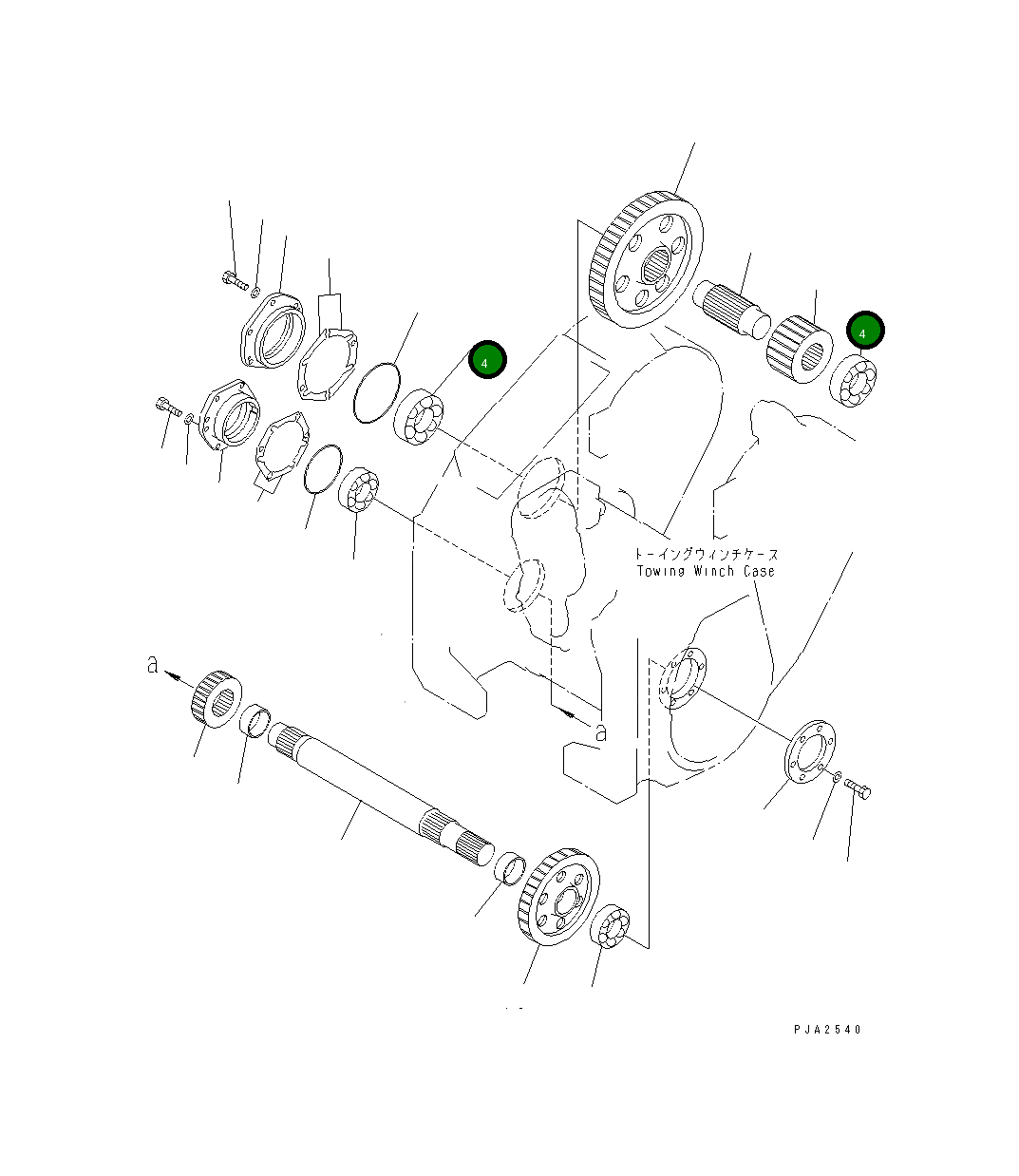 4
4
トーイングウィンチケース
Towing Winch Case
a
a
PJA2540