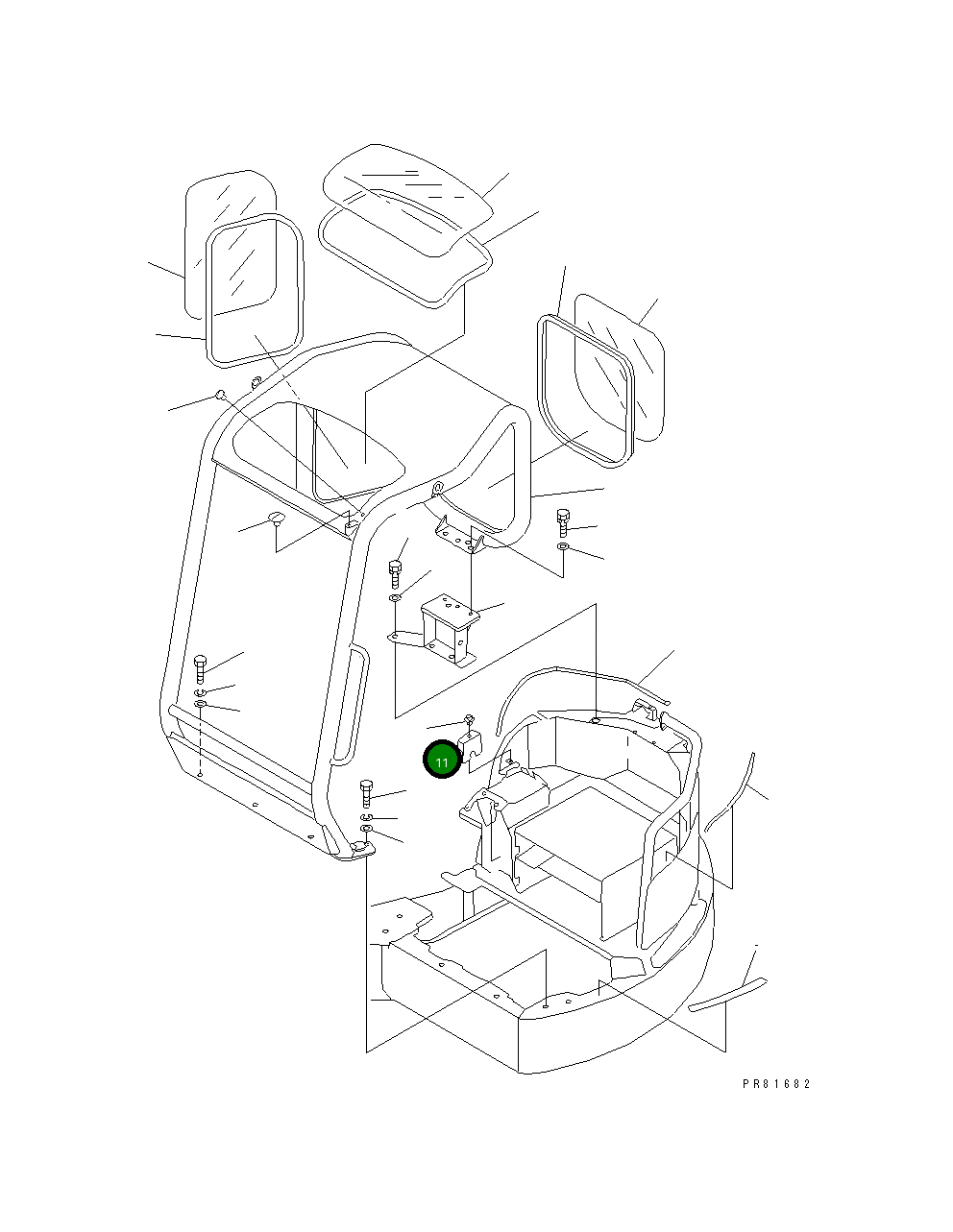 11

PR81682