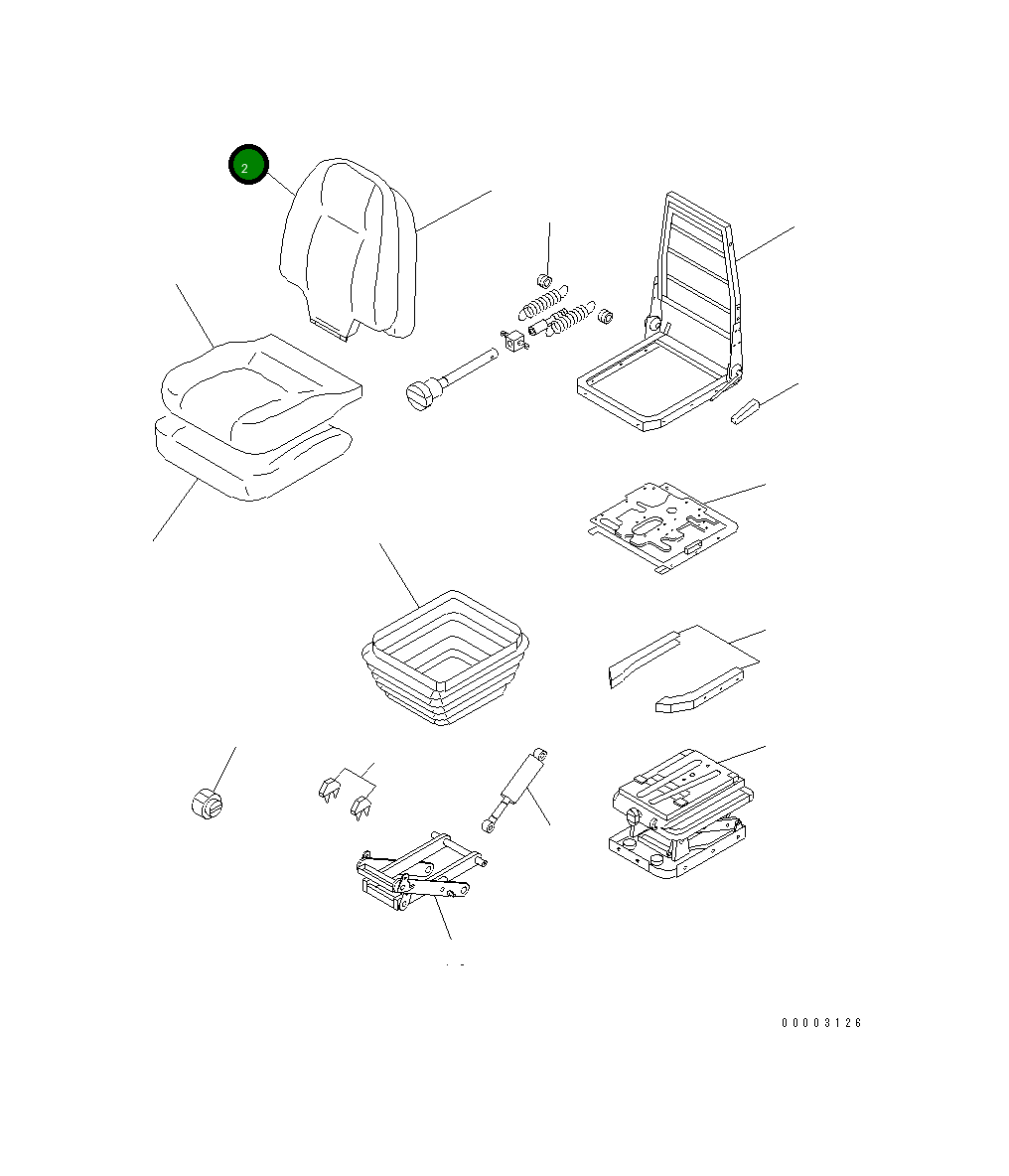 2

00003126