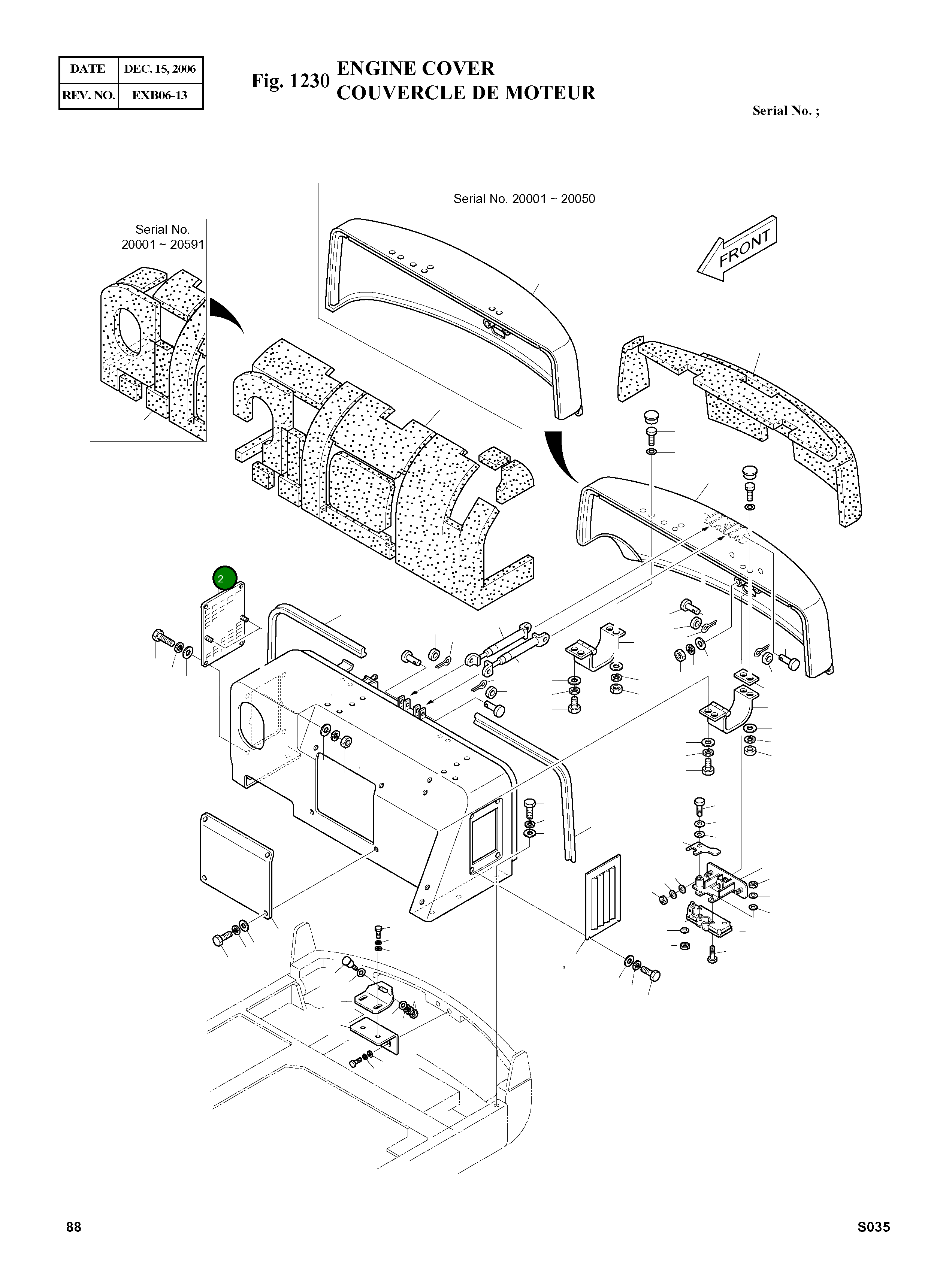 | DATE | DEC. 15, 2006 |
|---|---|
| REV. NO. | EXB06-13 |

Fig. 1230 ENGINE COVER
COUVERCLE DE MOTEUR

Serial No. ;

Serial No. 20001 ~ 20050

Serial No.
20001 ~ 20591

FRONT

2

88

S035