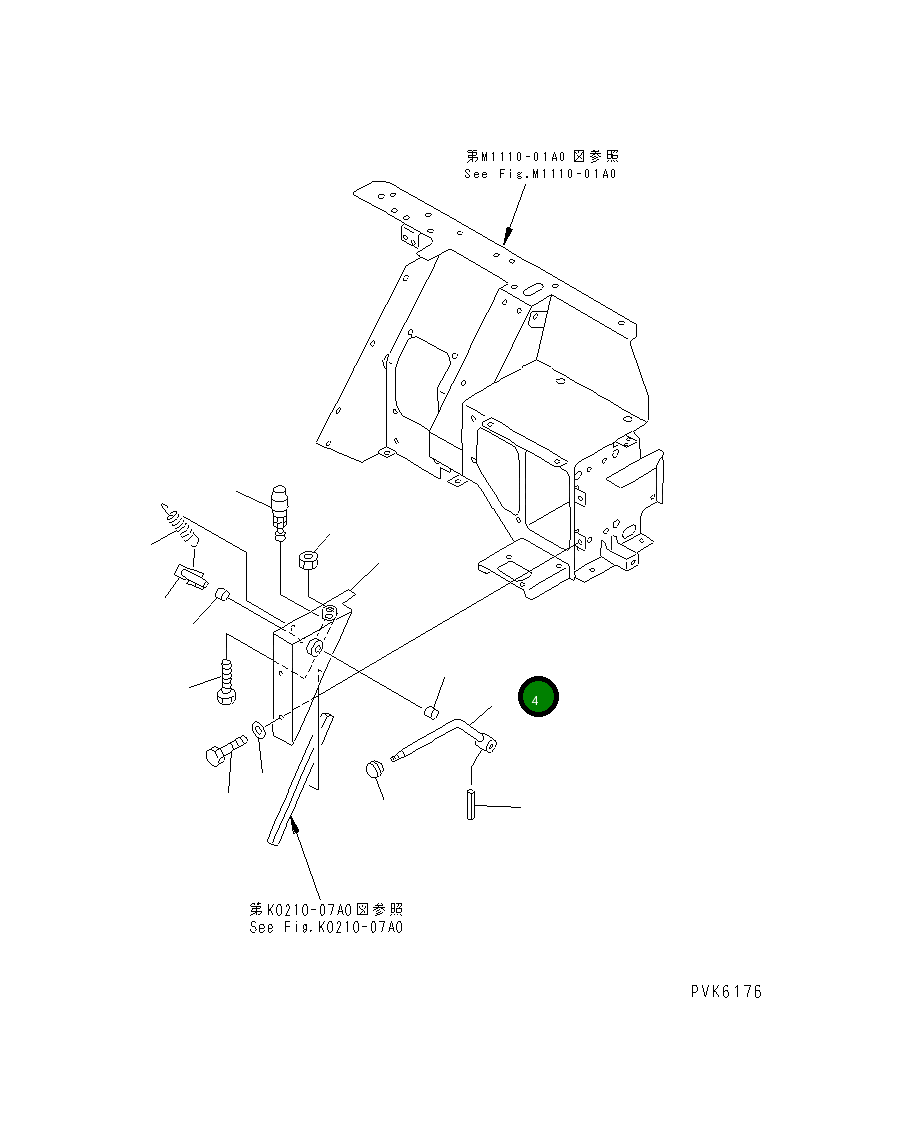 第M1110-01A0図参照
See Fig.M1110-01A0

4

第K0210-07A0図参照
See Fig.K0210-07A0

PVK6176