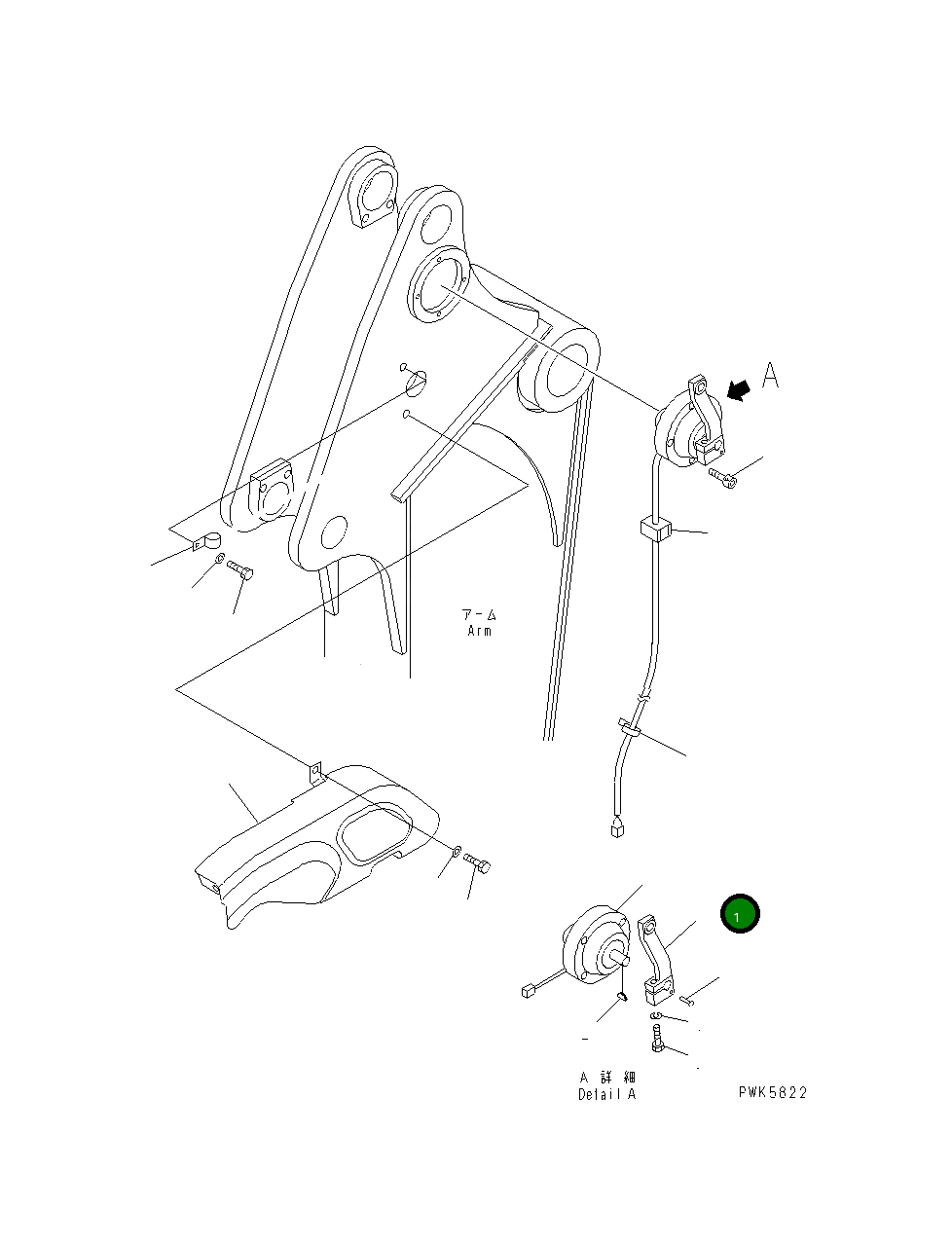 A

アーム
Arm

1

A 詳細
Detail A

PWK5822