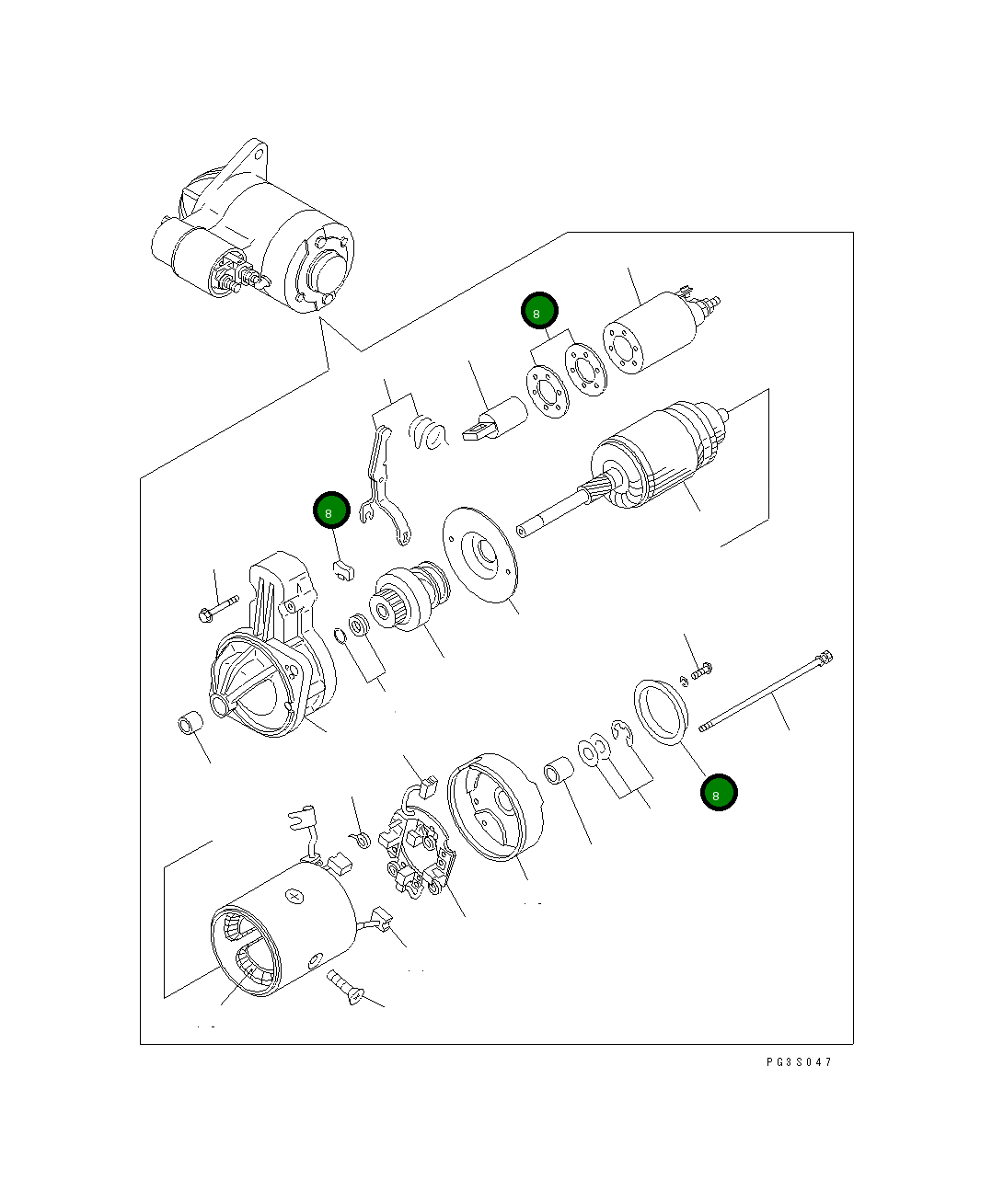 8

8

8

PG3S047