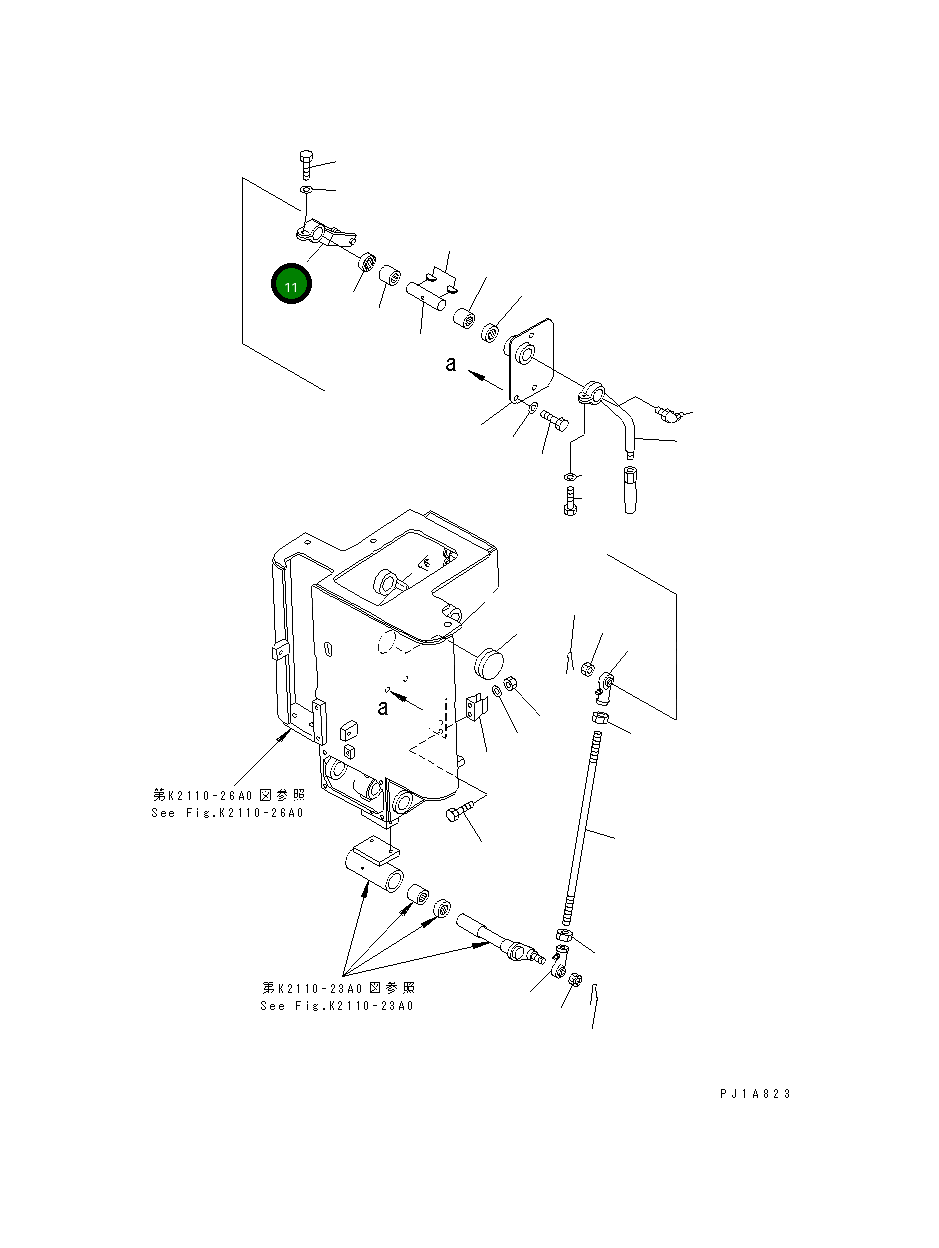 11

a

a

第K2110-26A0図参照
See Fig.K2110-26A0

第K2110-23A0図参照
See Fig.K2110-23A0

PJ1A823