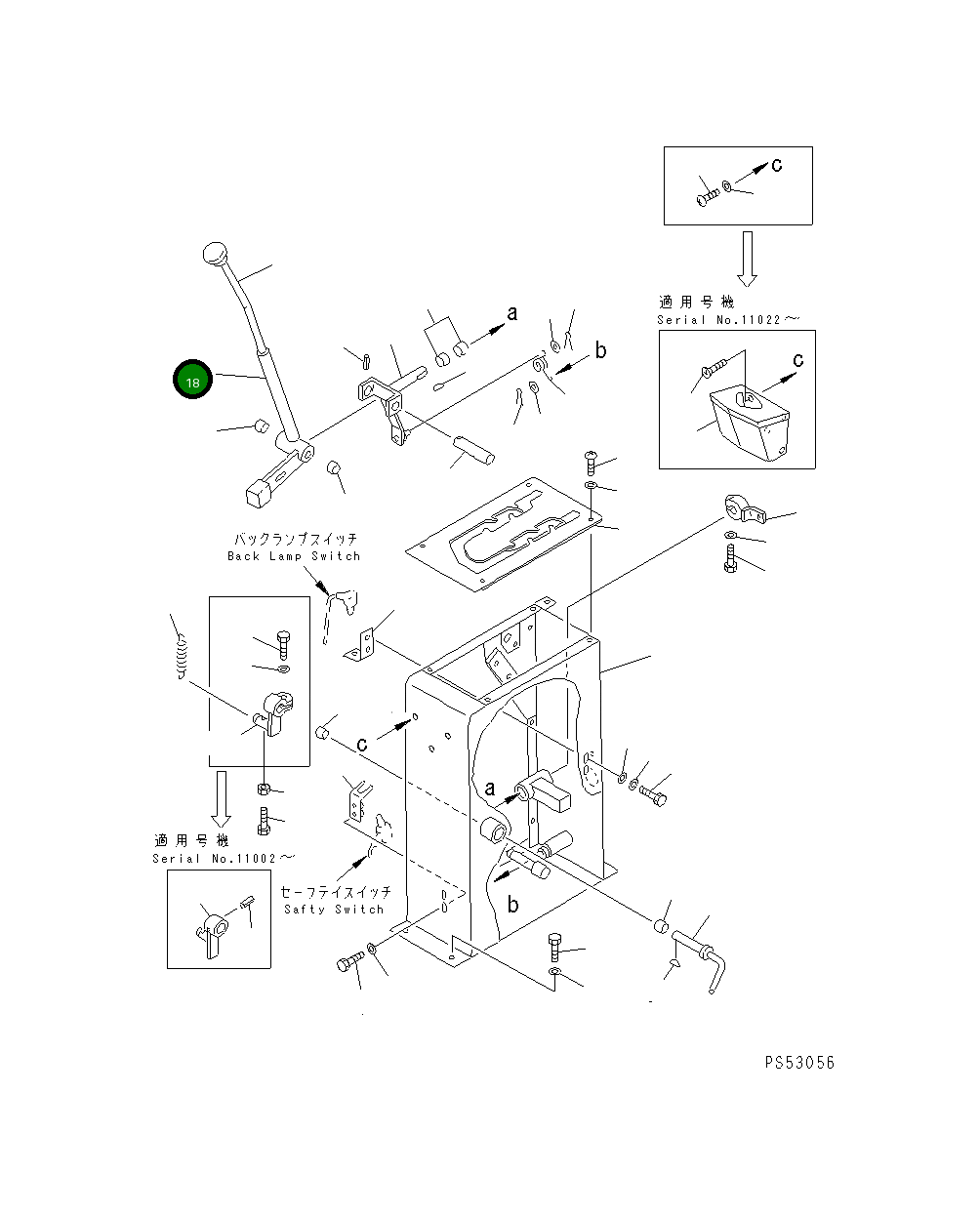 c

適用号機
Serial No.11022～

c

a

b

18

バックランプスイッチ
Back Lamp Switch

c

a

b

適用号機
Serial No.11002～

セーフテイスイッチ
Safty Switch

PS53056