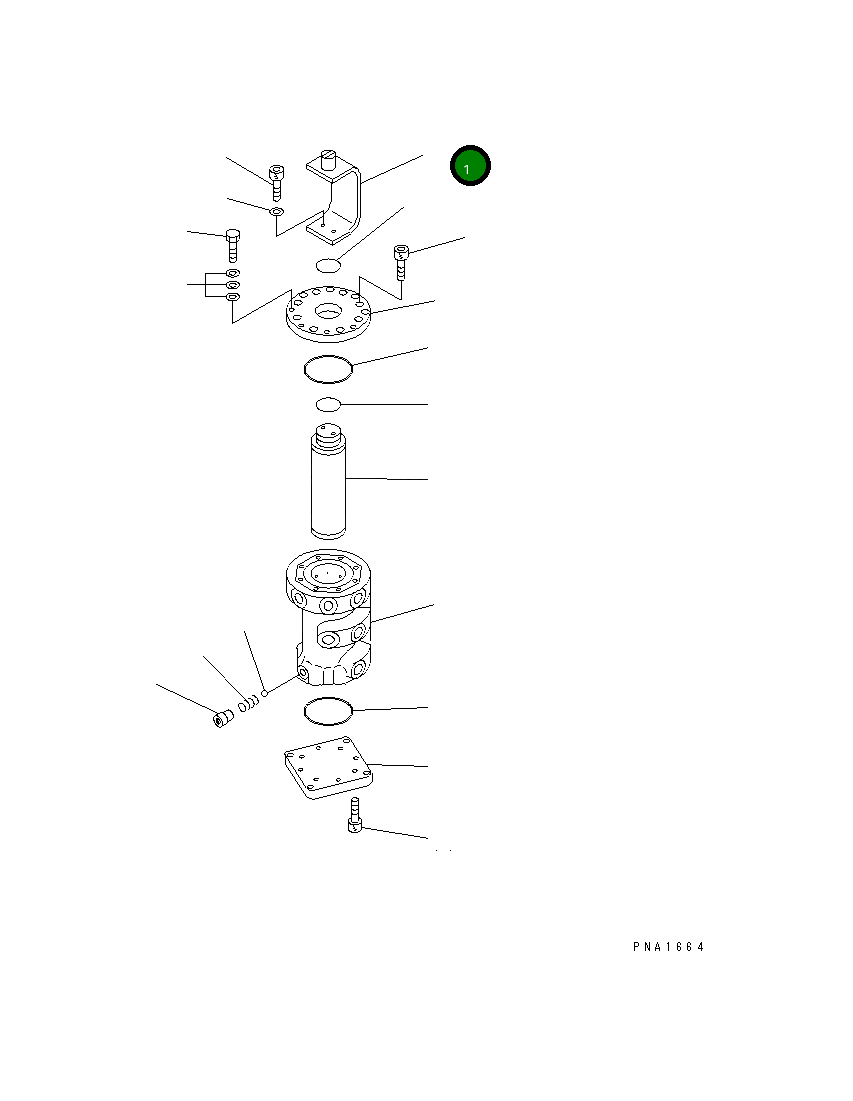 1

PNA1664